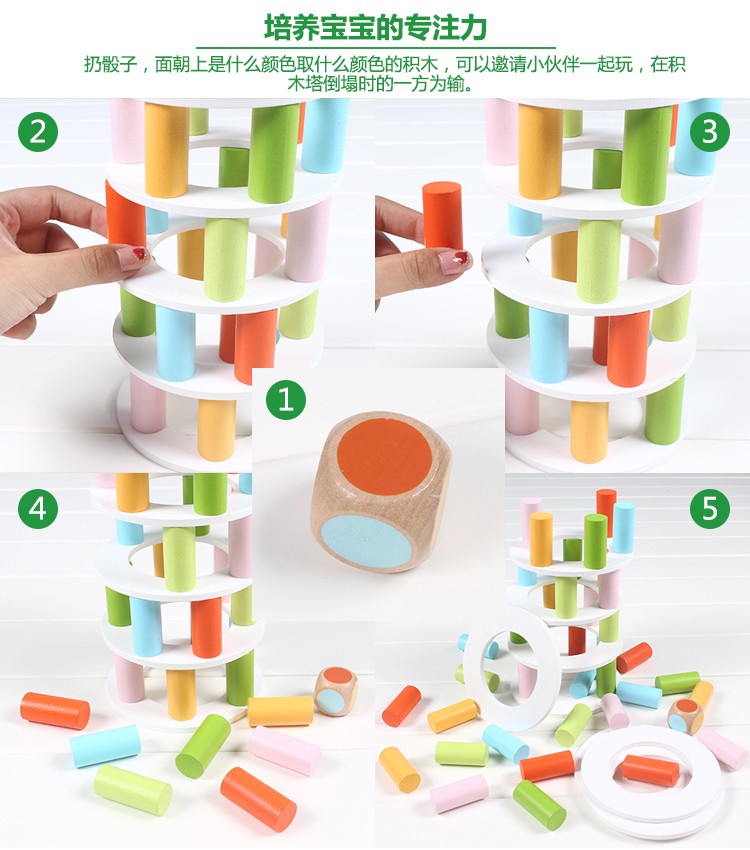 培养宝宝的专注力

扔骰子，面朝上是什么颜色取什么颜色的积木，可以邀请小伙伴一起玩，在积木塔倒塌时的一方为输。

2

3

1

4

5