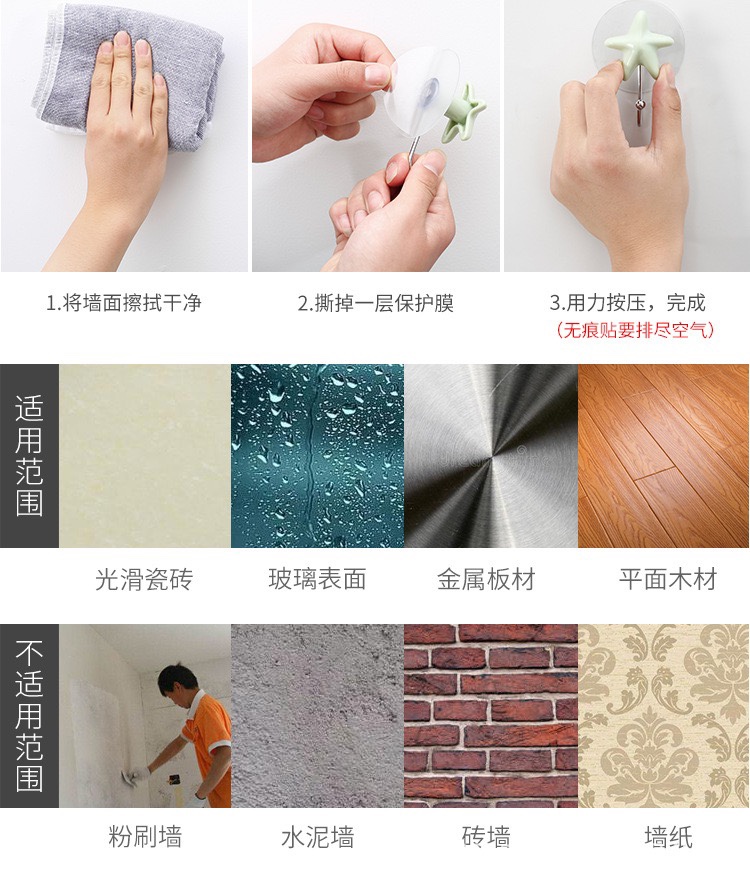 1.将墙面擦拭干净

2.撕掉一层保护膜

3.用力按压，完成
（无痕贴要排尽空气）

适用范围

光滑瓷砖

玻璃表面

金属板材

平面木材

不适用范围

粉刷墙

水泥墙

砖墙

墙纸