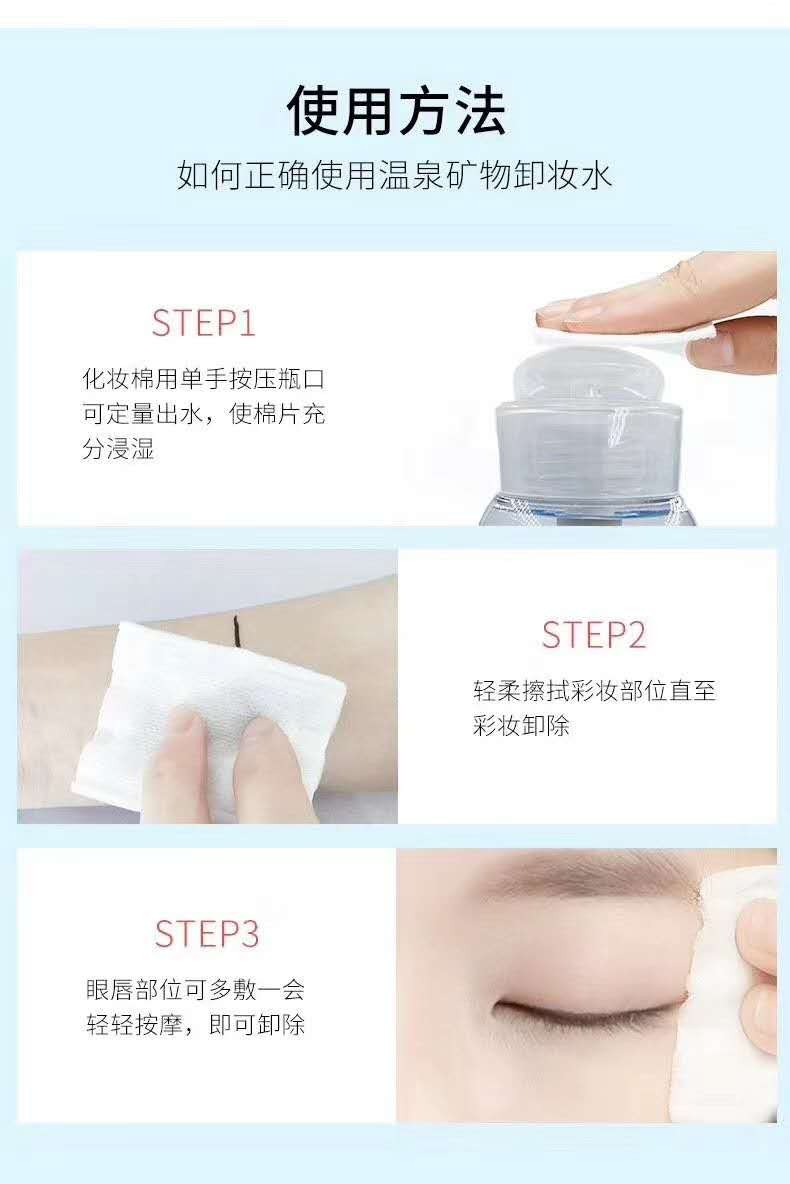 使用方法

如何正确使用温泉矿物卸妆水

STEP1

化妆棉用单手按压瓶口可定量出水，使棉片充分浸湿

STEP2

轻柔擦拭彩妆部位直至彩妆卸除

STEP3

眼唇部位可多敷一会轻轻按摩，即可卸除