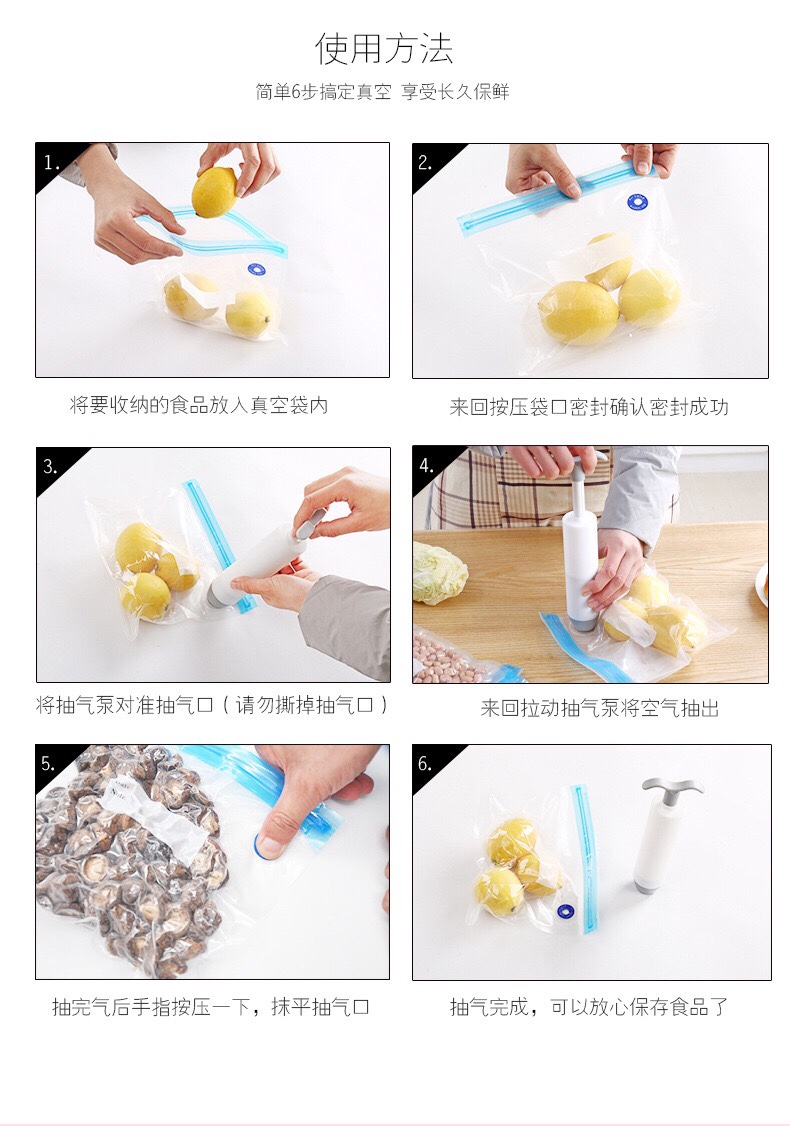 使用方法

简单6步搞定真空 享受长久保鲜

1.

将要收纳的食品放入真空袋内

2.

来回按压袋口密封确认密封成功

3.

将抽气泵对准抽气口（请勿撕掉抽气口）

4.

来回拉动抽气泵将空气抽出

5.

抽完气后手指按压一下，抹平抽气口

6.

抽气完成，可以放心保存食品了