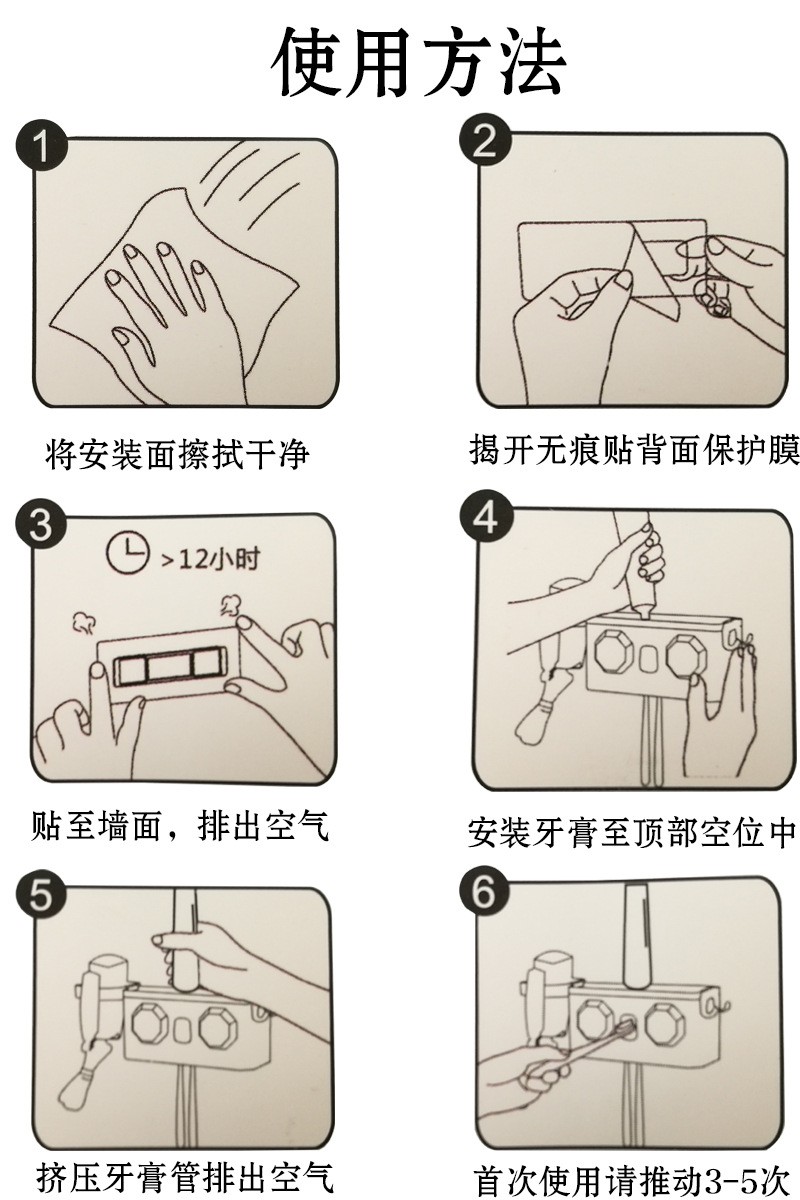 使用方法

1

将安装面擦拭干净

2

揭开无痕贴背面保护膜

3

>12小时

贴至墙面，排出空气

4

安装牙膏至顶部空位中

5

挤压牙膏管排出空气

6

首次使用请推动3-5次