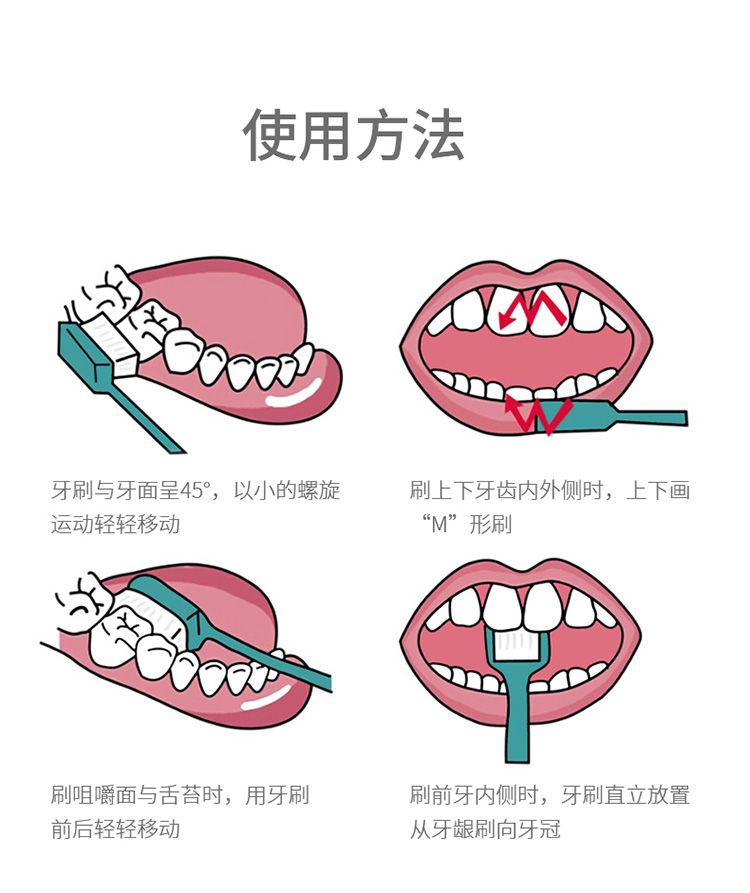 使用方法

牙刷与牙面呈45°，以小的螺旋运动轻轻移动

刷上下牙齿内外侧时，上下画“M”形刷

刷咀嚼面与舌苔时，用牙刷前后轻轻移动

刷前牙内侧时，牙刷直立放置从牙龈刷向牙冠