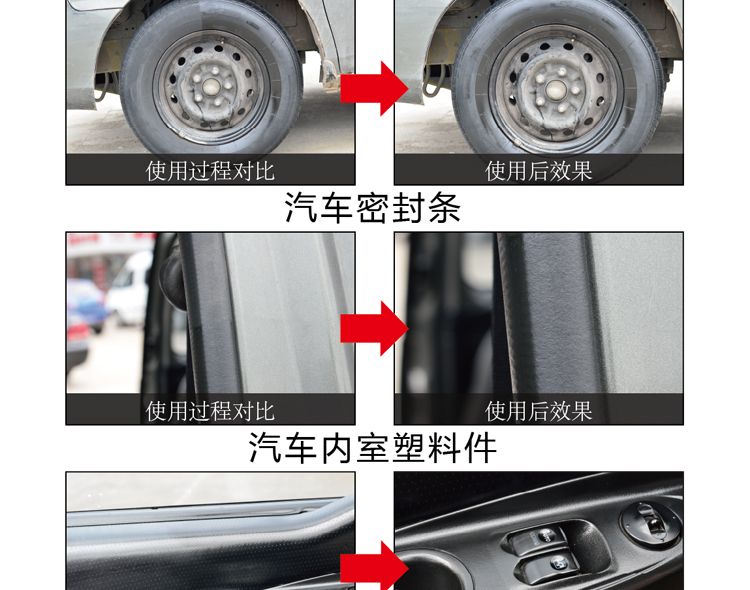 使用过程对比

使用后效果

汽车密封条

使用过程对比

使用后效果

汽车内室塑料件