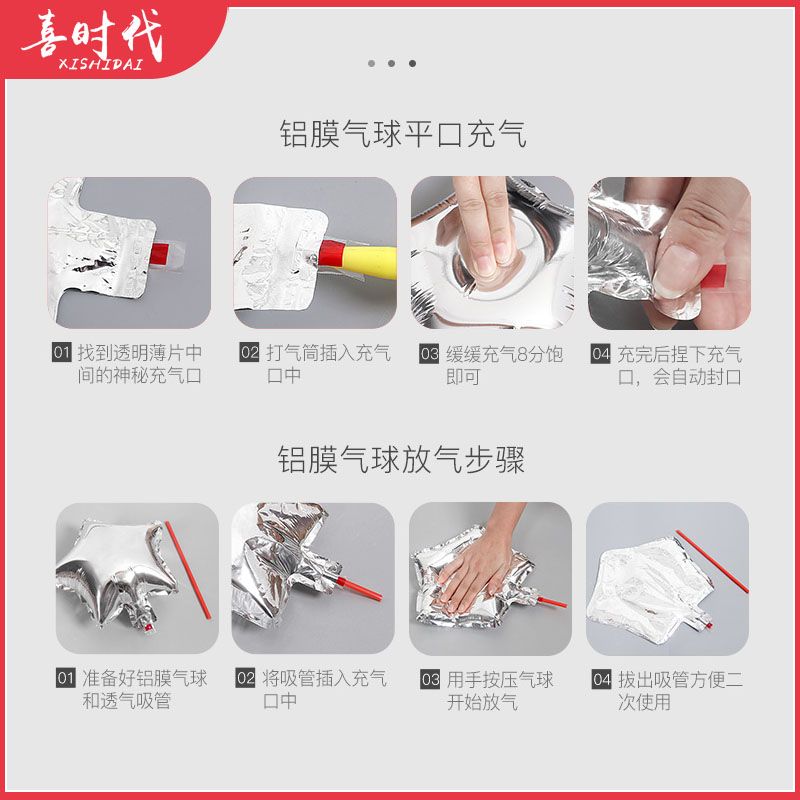 喜时代
XISHIDAI

铝膜气球平口充气

01 找到透明薄片中间的神秘充气口

02 打气筒插入充气口中

03 缓缓充气8分饱即可

04 充完后捏下充气口，会自动封口

铝膜气球放气步骤

01 准备好铝膜气球和透气吸管

02 将吸管插入充气口中

03 用手按压气球开始放气

04 拔出吸管方便二次使用