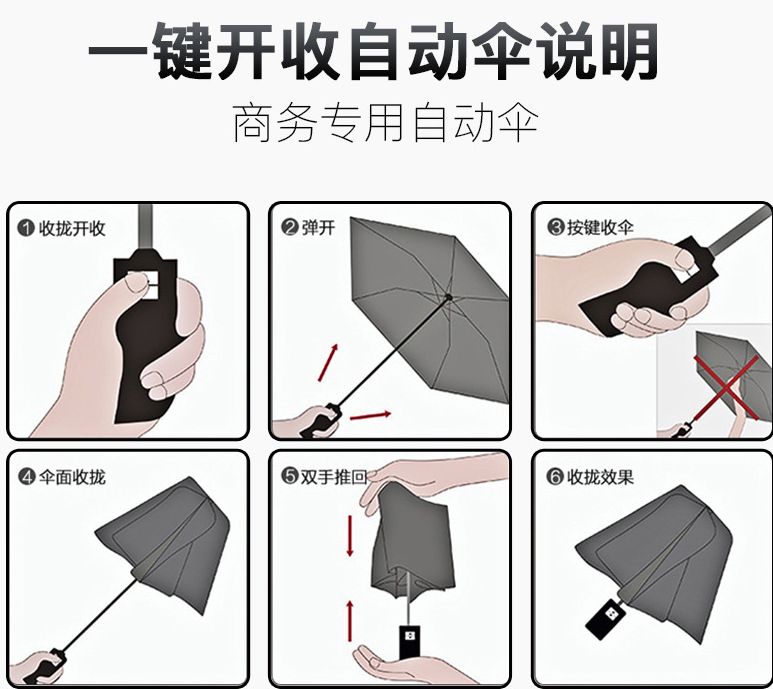 一键开收自动伞说明

商务专用自动伞

❶收拢开收

❷弹开

❸按键收伞

❹伞面收拢

❺双手推回

❻收拢效果