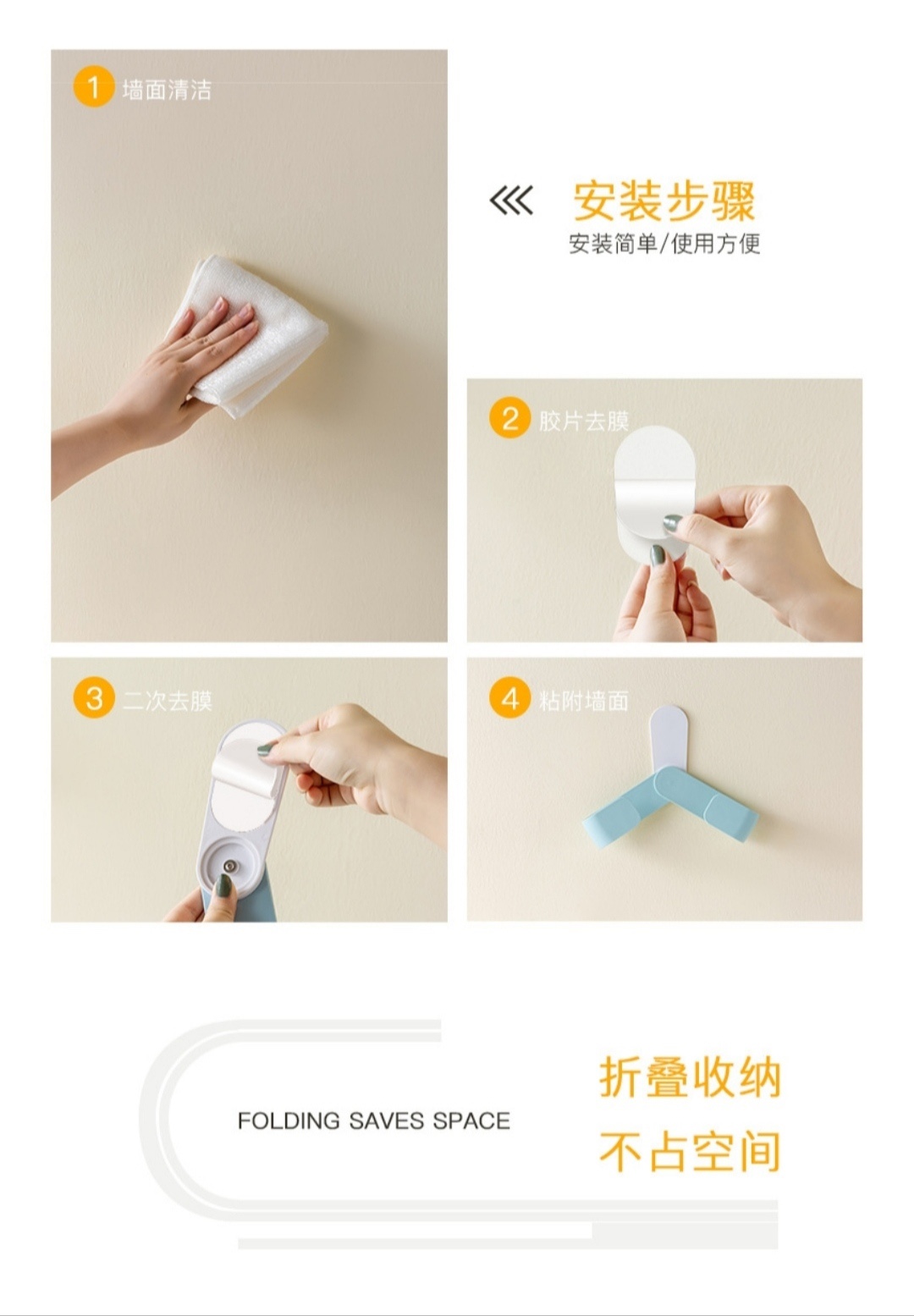 1 墙面清洁

安装步骤
安装简单/使用方便

2 胶片去膜

3 二次去膜

4 粘附墙面

FOLDING SAVES SPACE

折叠收纳
不占空间