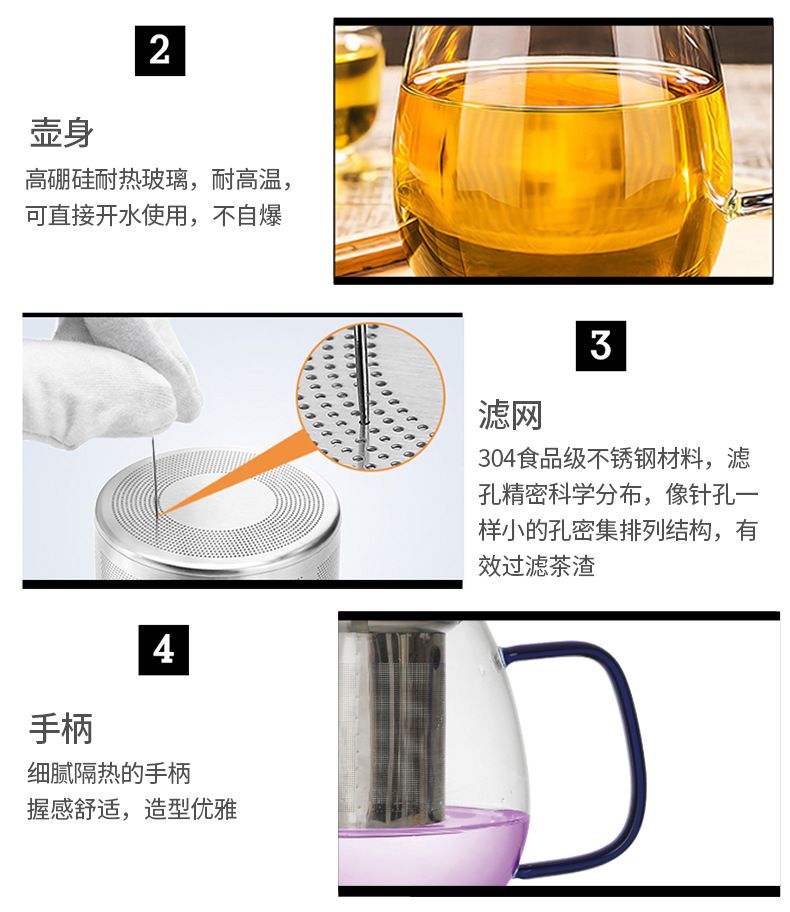 2

壶身

高硼硅耐热玻璃，耐高温，可直接开水使用，不自爆

3

滤网

304食品级不锈钢材料，滤孔精密科学分布，像针孔一样小的孔密集排列结构，有效过滤茶渣

4

手柄

细腻隔热的手柄
握感舒适，造型优雅