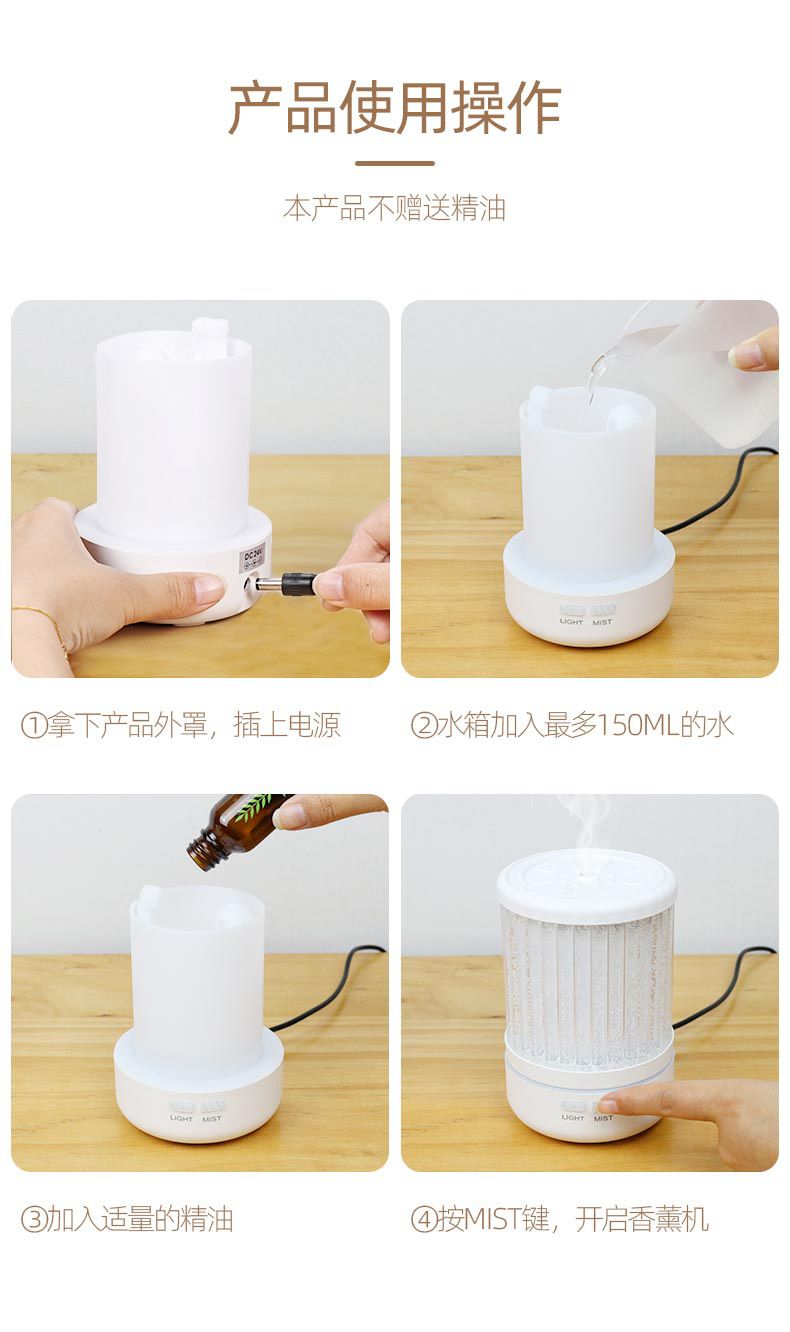 产品使用操作

本产品不赠送精油

DC 24V

①拿下产品外罩，插上电源

LIGHT MIST

②水箱加入最多150ML的水

LIGHT MIST

③加入适量的精油

LIGHT MIST

④按MIST键，开启香薰机