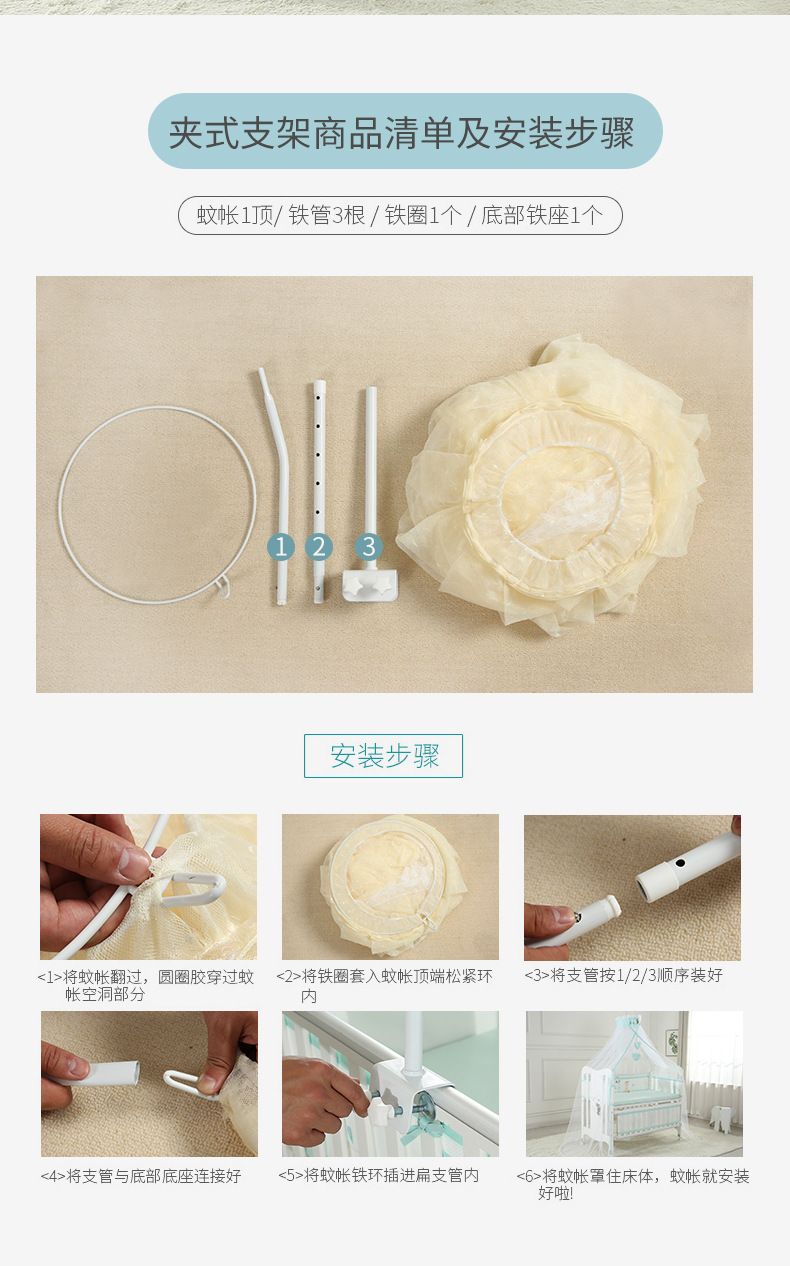 夹式支架商品清单及安装步骤

蚊帐1顶/ 铁管3根 / 铁圈1个 / 底部铁座1个

1 2 3

安装步骤

<1>将蚊帐翻过，圆圈胶穿过蚊帐空洞部分

<2>将铁圈套入蚊帐顶端松紧环内

<3>将支管按1/2/3顺序装好

<4>将支管与底部底座连接好

<5>将蚊帐铁环插进扁支管内

<6>将蚊帐罩住床体，蚊帐就安装好啦!