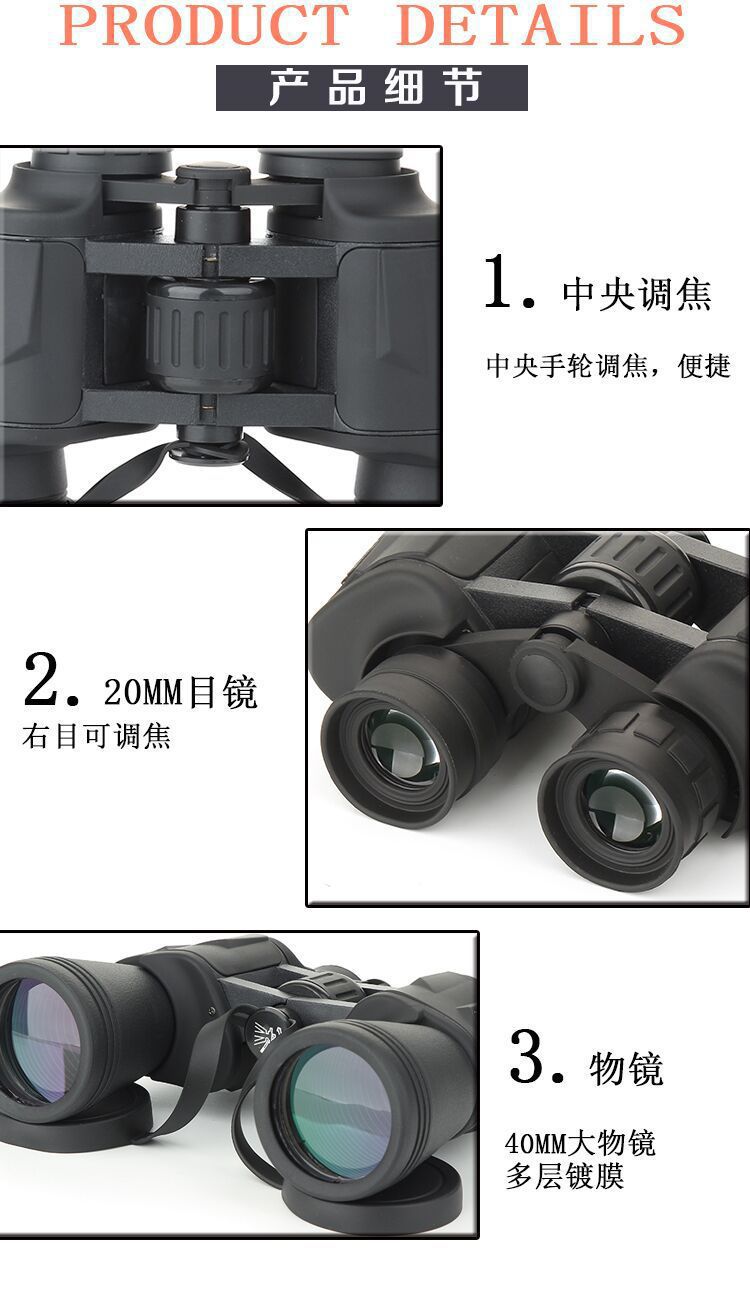 PRODUCT DETAILS

产品细节

1. 中央调焦

中央手轮调焦，便捷

2. 20MM目镜

右目可调焦

3. 物镜

40MM大物镜
多层镀膜