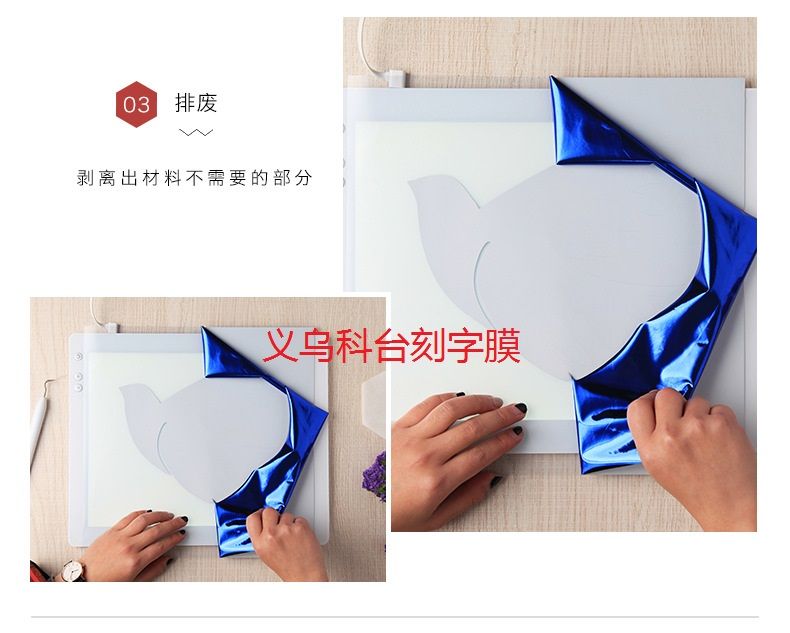 03 排废

剥离出材料不需要的部分

义乌科台刻字膜