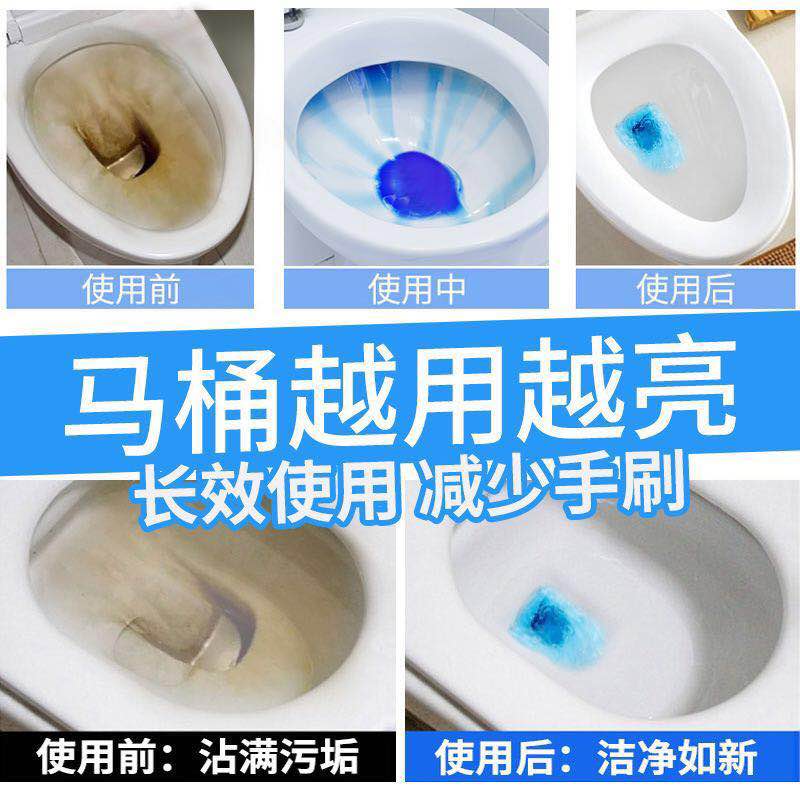 使用前

使用中

使用后

马桶越用越亮

长效使用 减少手刷

使用前：沾满污垢

使用后：洁净如新