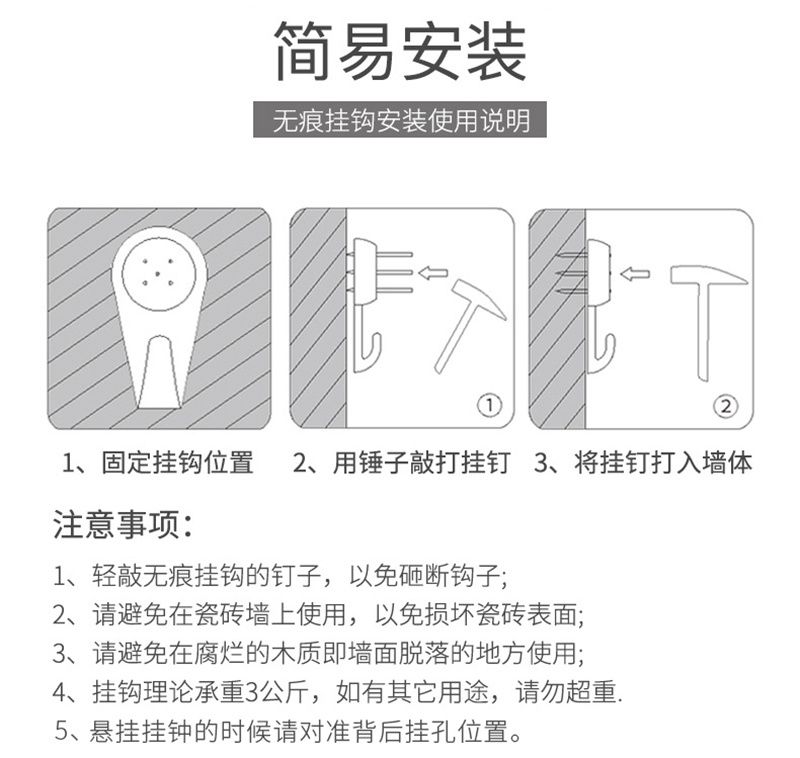 简易安装

无痕挂钩安装使用说明

①

②

1、固定挂钩位置　2、用锤子敲打挂钉　3、将挂钉打入墙体

注意事项:

1、轻敲无痕挂钩的钉子，以免砸断钩子;
2、请避免在瓷砖墙上使用，以免损坏瓷砖表面;
3、请避免在腐烂的木质即墙面脱落的地方使用;
4、挂钩理论承重3公斤，如有其它用途，请勿超重.
5、悬挂挂钟的时候请对准背后挂孔位置。