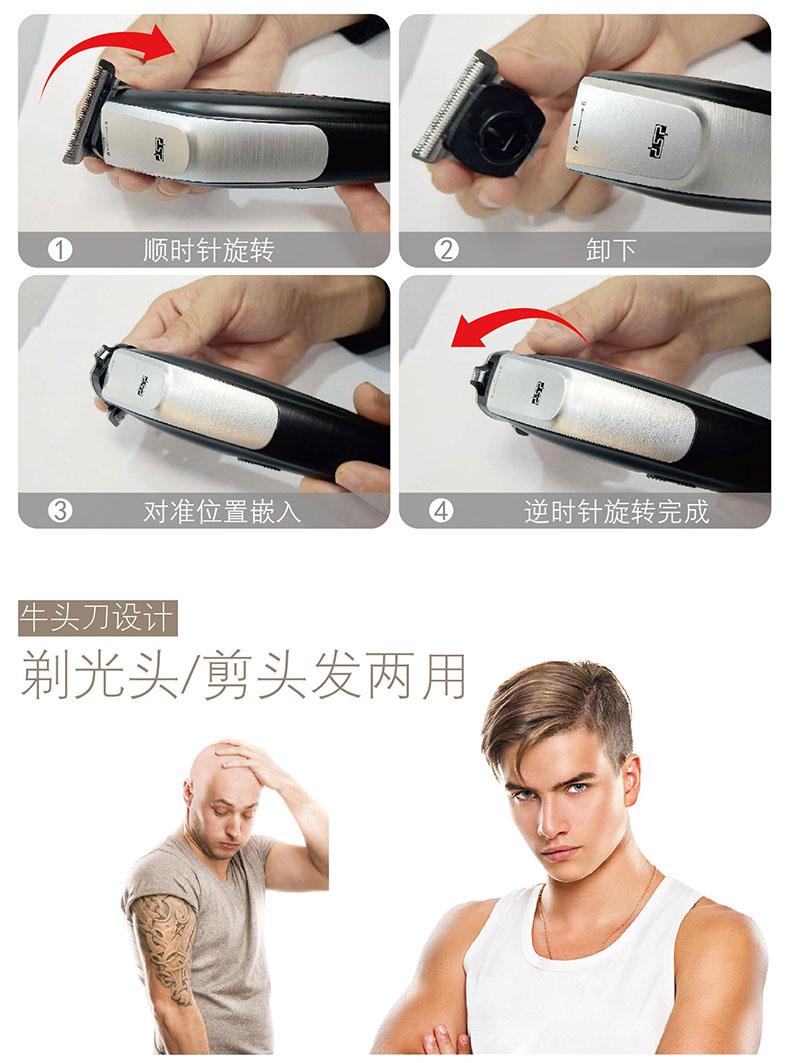 DSP

① 顺时针旋转

DSP

② 卸下

DSP

③ 对准位置嵌入

DSP

④ 逆时针旋转完成

牛头刀设计

剃光头/剪头发两用