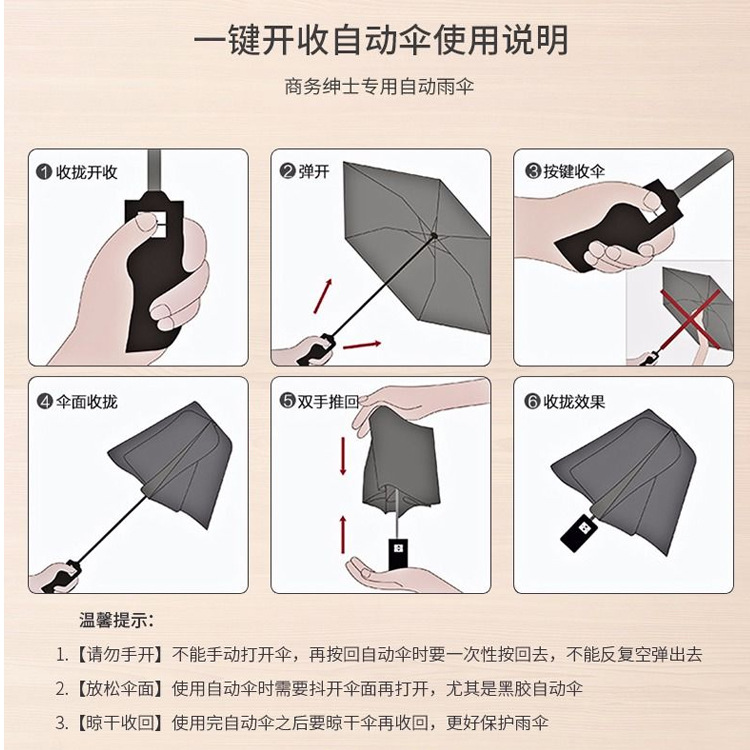 一键开收自动伞使用说明

商务绅士专用自动雨伞

❶收拢开收

❷弹开

❸按键收伞

❹伞面收拢

❺双手推回

❻收拢效果

温馨提示：

1.【请勿手开】不能手动打开伞，再按回自动伞时要一次性按回去，不能反复空弹出去

2.【放松伞面】使用自动伞时需要抖开伞面再打开，尤其是黑胶自动伞

3.【晾干收回】使用完自动伞之后要晾干伞再收回，更好保护雨伞