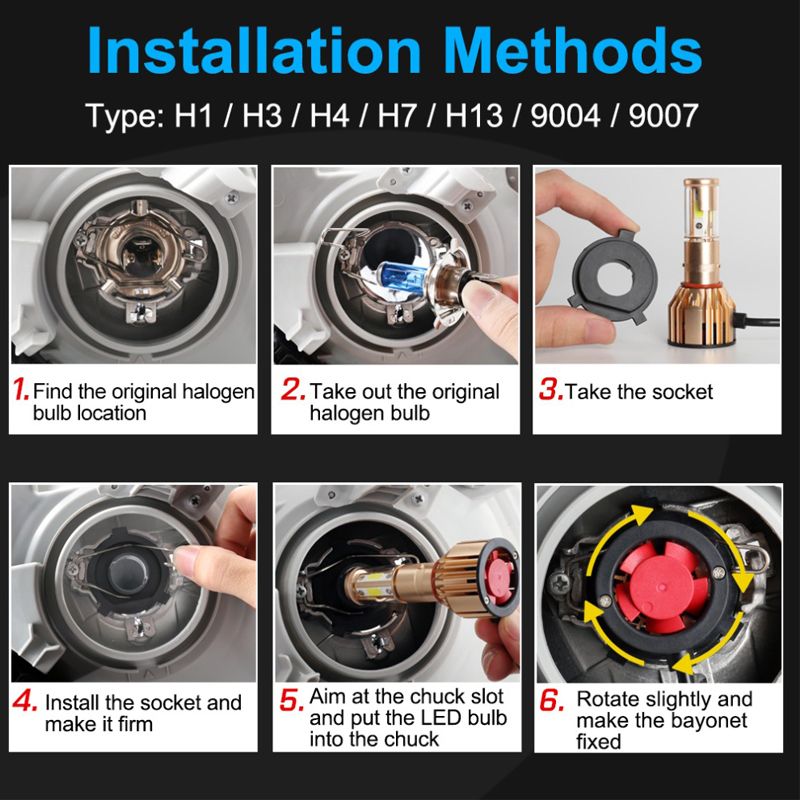 Installation Methods

Type: H1 / H3 / H4 / H7 / H13 / 9004 / 9007

1. Find the original halogen bulb location

2. Take out the original halogen bulb

3. Take the socket

4. Install the socket and make it firm

5. Aim at the chuck slot and put the LED bulb into the chuck

6. Rotate slightly and make the bayonet fixed