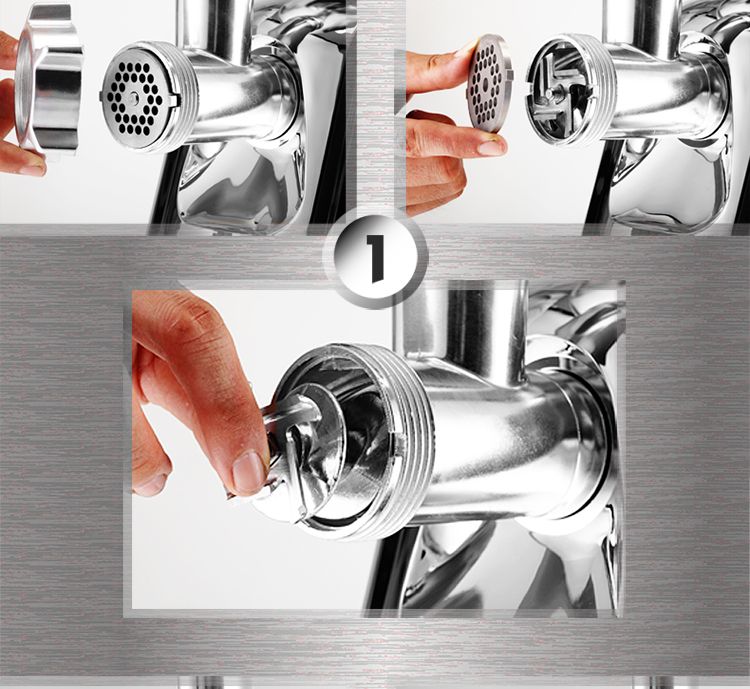 1