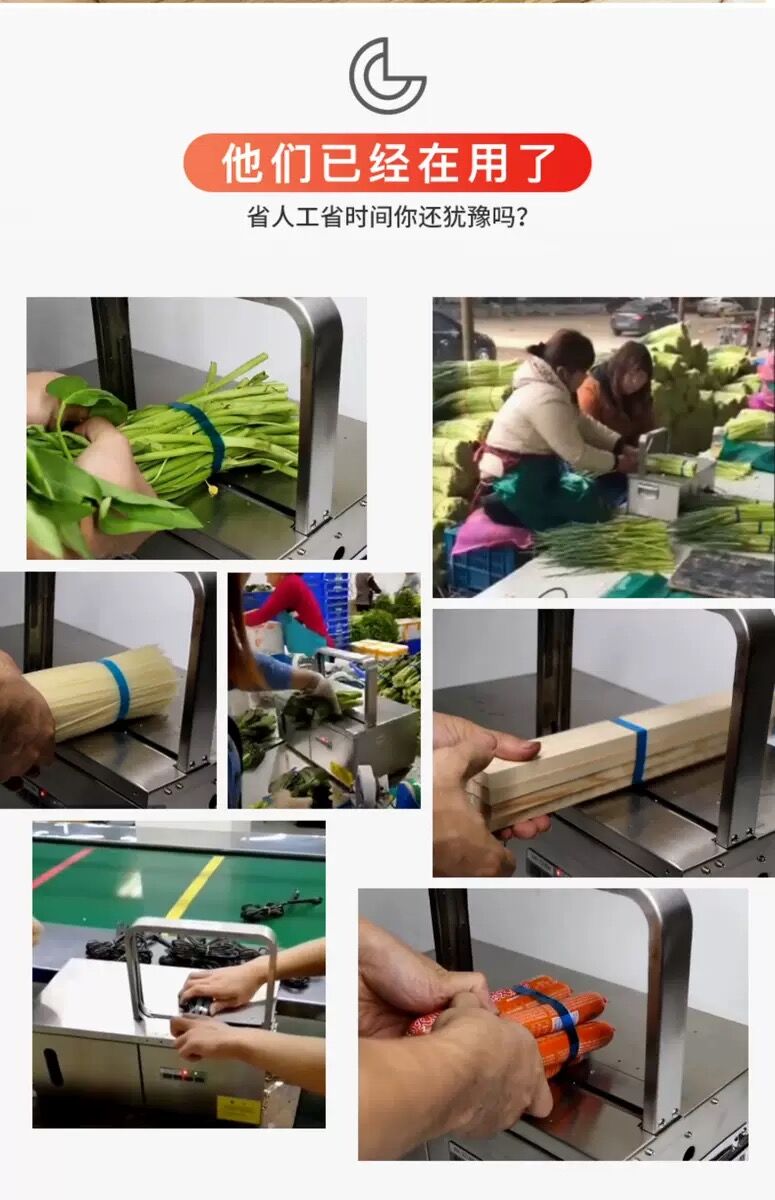 他们已经在用了
省人工省时间你还犹豫吗?