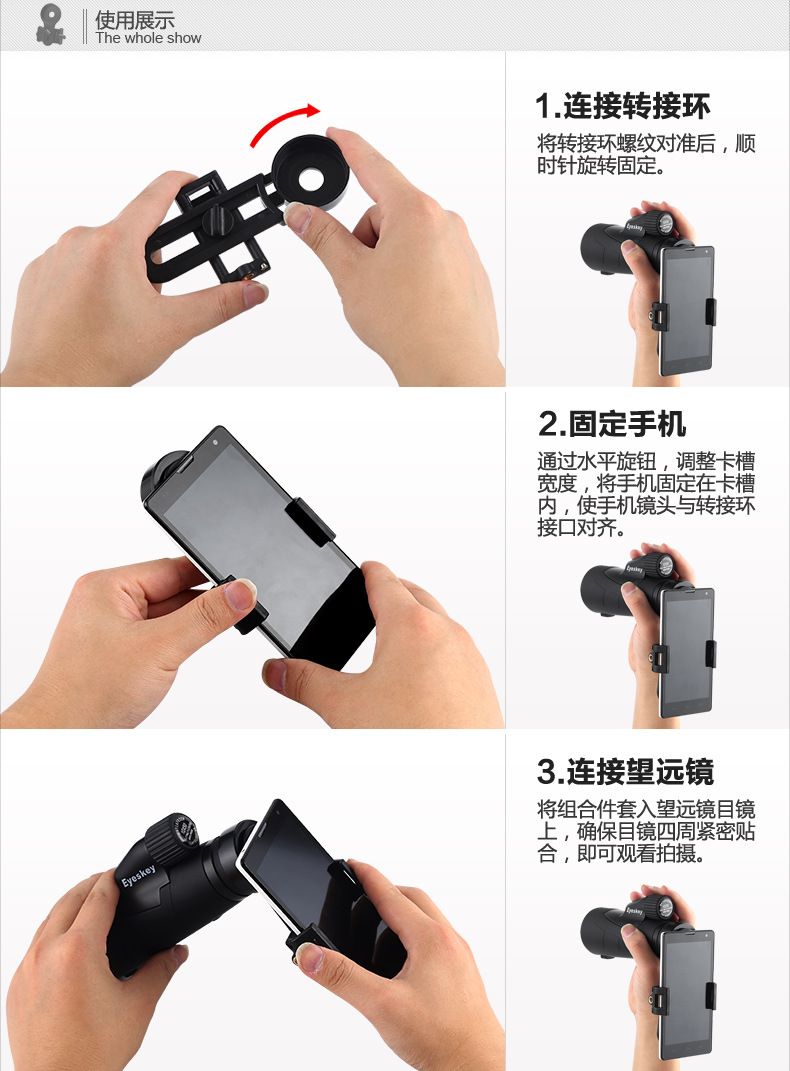 使用展示
The whole show

1.连接转接环

将转接环螺纹对准后，顺时针旋转固定。

Eyeskey

2.固定手机

通过水平旋钮，调整卡槽宽度，将手机固定在卡槽内，使手机镜头与转接环接口对齐。

Eyeskey

3.连接望远镜

将组合件套入望远镜目镜上，确保目镜四周紧密贴合，即可观看拍摄。

Eyeskey

Eyeskey