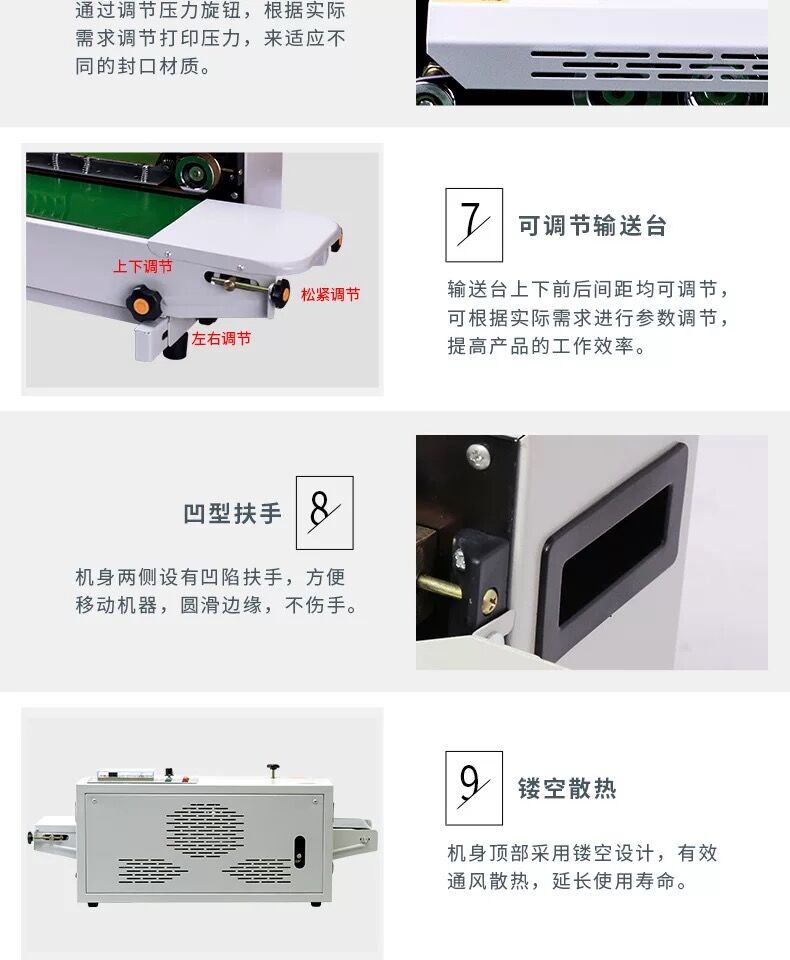 通过调节压力旋钮，根据实际需求调节打印压力，来适应不同的封口材质。

上下调节
松紧调节
左右调节

7 可调节输送台

输送台上下前后间距均可调节，可根据实际需求进行参数调节，提高产品的工作效率。

凹型扶手 8

机身两侧设有凹陷扶手，方便移动机器，圆滑边缘，不伤手。

9 镂空散热

机身顶部采用镂空设计，有效通风散热，延长使用寿命。