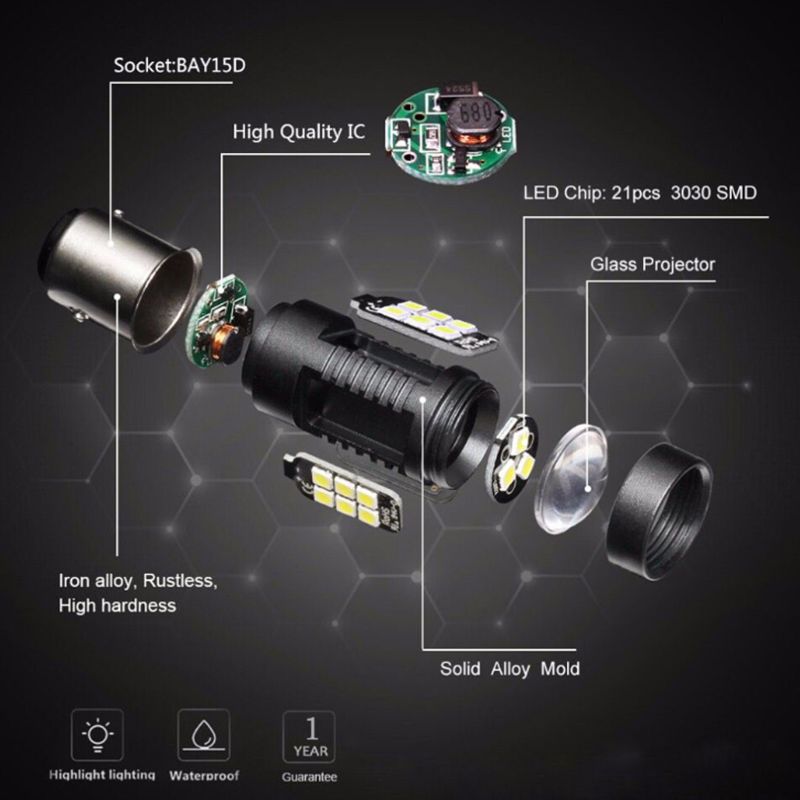 Socket:BAY15D

High Quality IC

680

LED Chip: 21pcs 3030 SMD

Glass Projector

Iron alloy, Rustless, High hardness

Solid Alloy Mold

Highlight lighting

Waterproof

1 YEAR

Guarantee