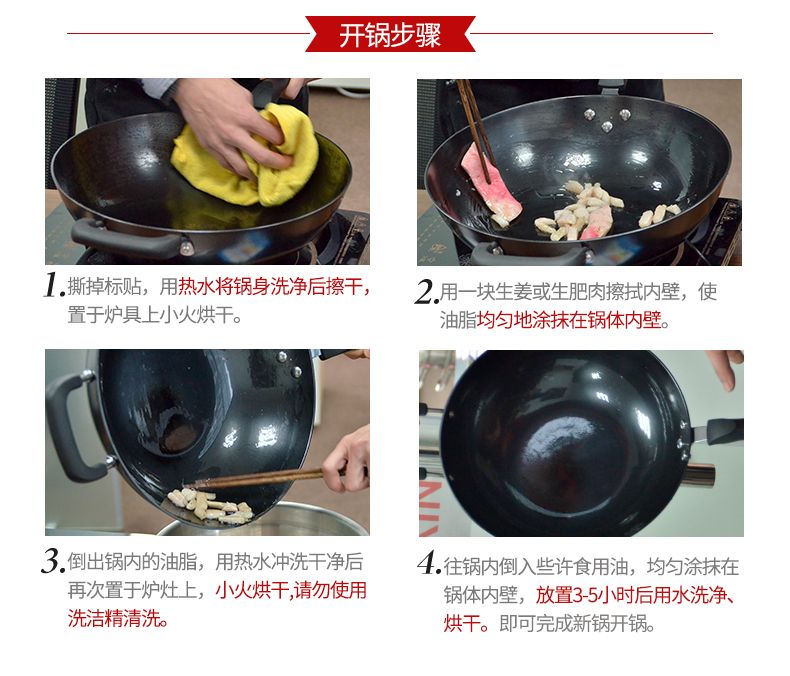 开锅步骤

1. 撕掉标贴，用热水将锅身洗净后擦干，置于炉具上小火烘干。

2. 用一块生姜或生肥肉擦拭内壁，使油脂均匀地涂抹在锅体内壁。

3. 倒出锅内的油脂，用热水冲洗干净后再次置于炉灶上，小火烘干,请勿使用洗洁精清洗。

4. 往锅内倒入些许食用油，均匀涂抹在锅体内壁，放置3-5小时后用水洗净、烘干。即可完成新锅开锅。