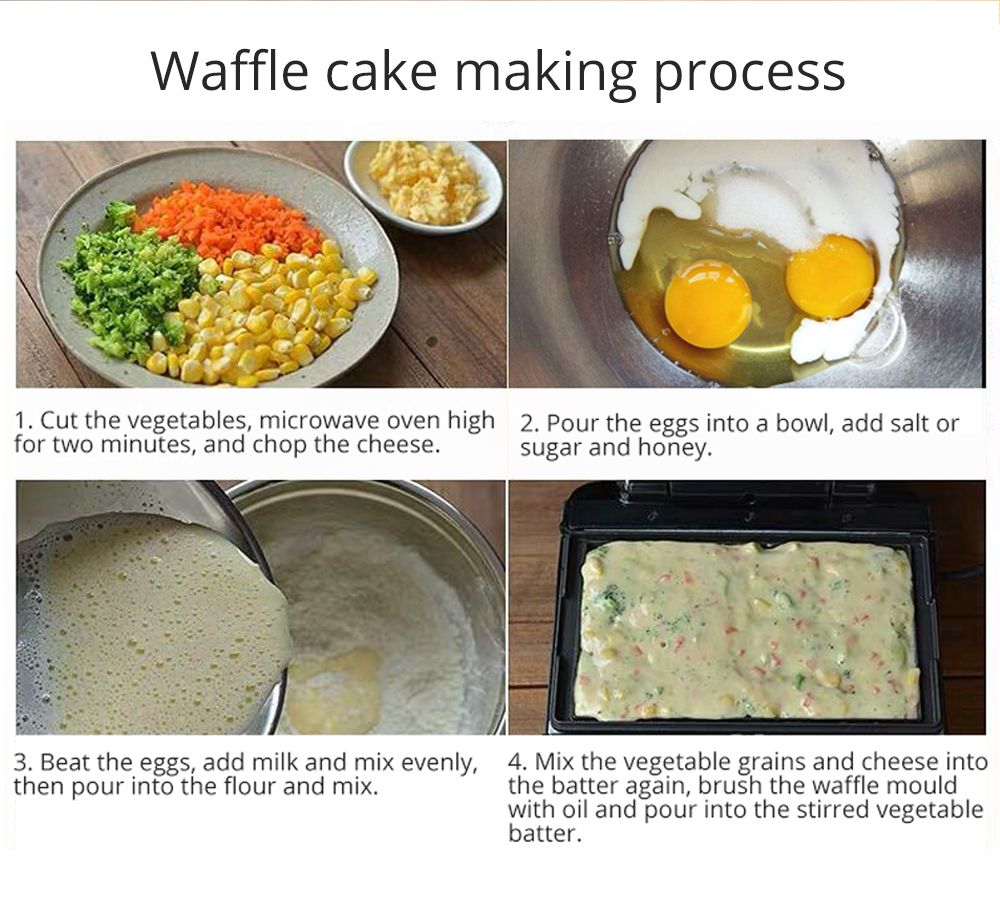 Waffle cake making process

1. Cut the vegetables, microwave oven high for two minutes, and chop the cheese.

2. Pour the eggs into a bowl, add salt or sugar and honey.

3. Beat the eggs, add milk and mix evenly, then pour into the flour and mix.

4. Mix the vegetable grains and cheese into the batter again, brush the waffle mould with oil and pour into the stirred vegetable batter.