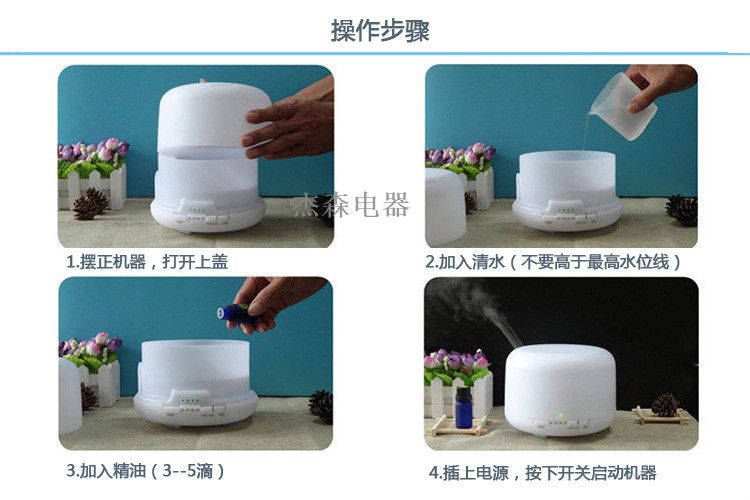 操作步骤

杰森电器

1.摆正机器，打开上盖

2.加入清水（不要高于最高水位线）

3.加入精油（3--5滴）

4.插上电源，按下开关启动机器