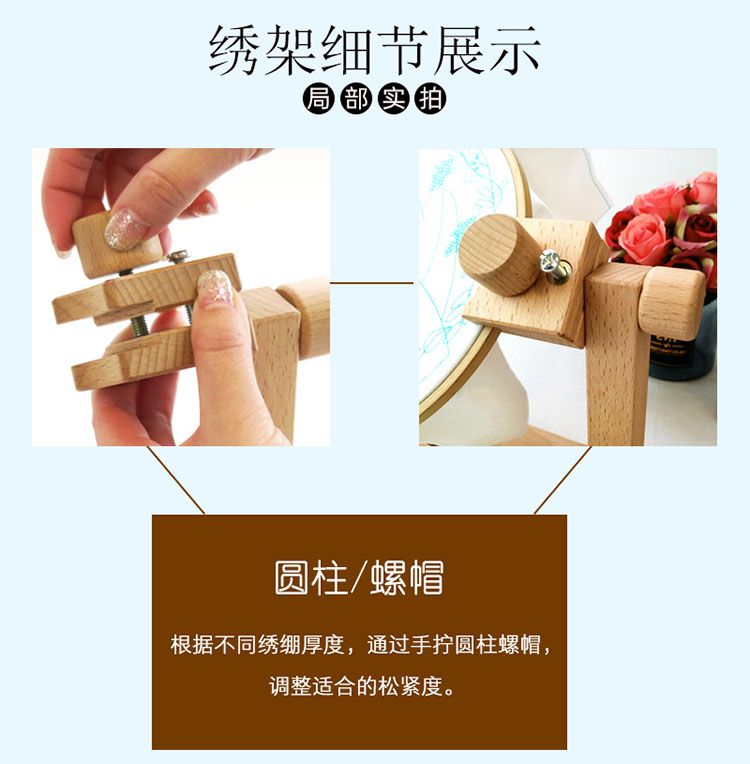 绣架细节展示

局部实拍

圆柱/螺帽

根据不同绣绷厚度，通过手拧圆柱螺帽，调整适合的松紧度。