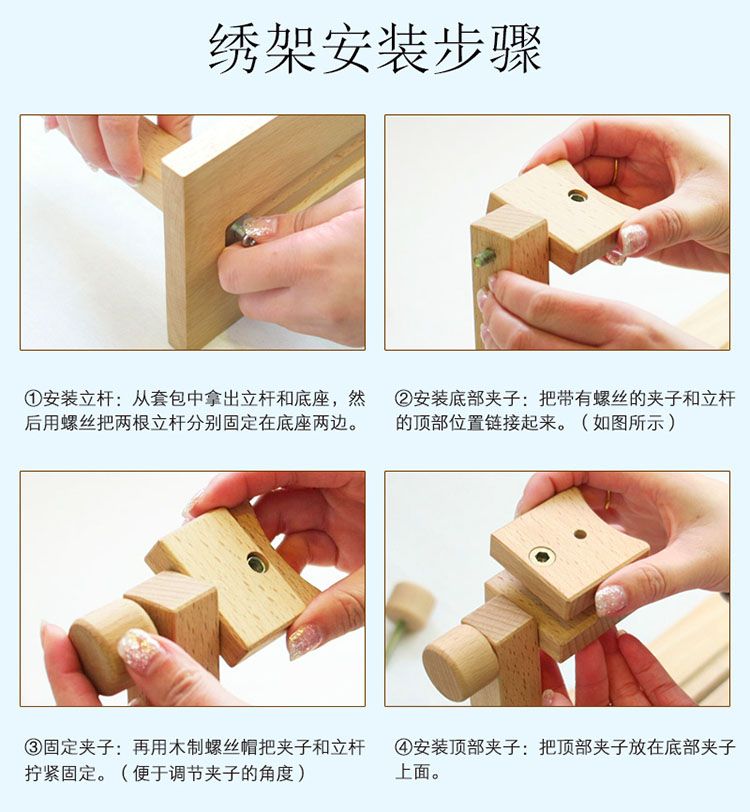 绣架安装步骤

①安装立杆：从套包中拿出立杆和底座，然后用螺丝把两根立杆分别固定在底座两边。

②安装底部夹子：把带有螺丝的夹子和立杆的顶部位置链接起来。（如图所示）

③固定夹子：再用木制螺丝帽把夹子和立杆拧紧固定。（便于调节夹子的角度）

④安装顶部夹子：把顶部夹子放在底部夹子上面。