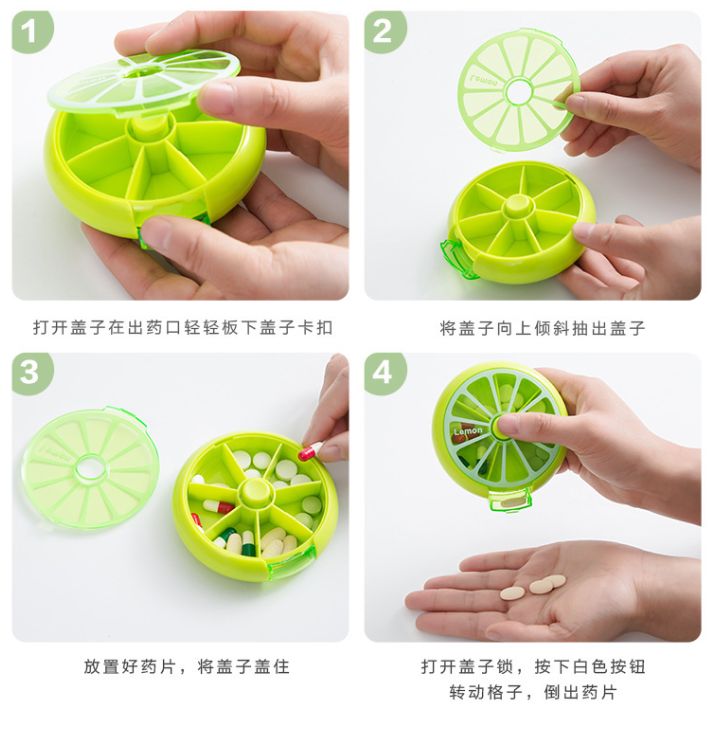 1

打开盖子在出药口轻轻板下盖子卡扣

2

Lemon

将盖子向上倾斜抽出盖子

3

放置好药片，将盖子盖住

4

Lemon

打开盖子锁，按下白色按钮
转动格子，倒出药片