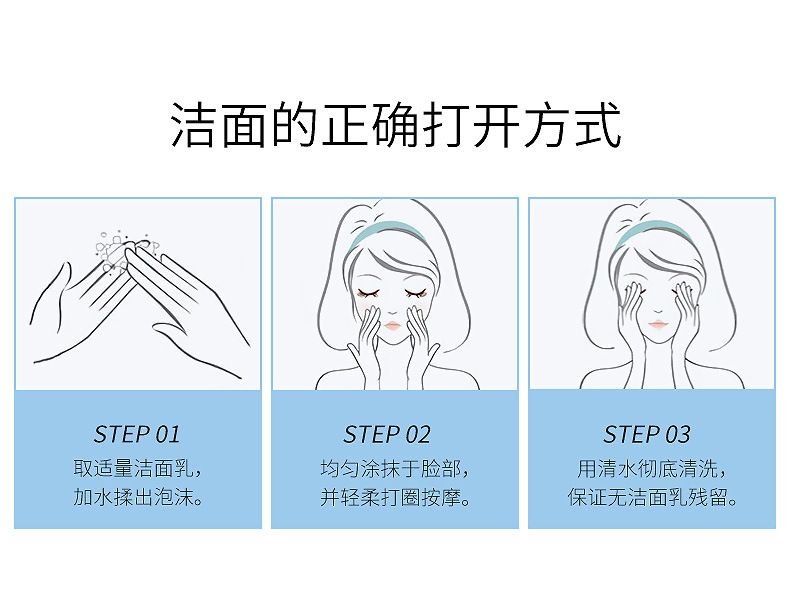 洁面的正确打开方式

STEP 01
取适量洁面乳，
加水揉出泡沫。

STEP 02
均匀涂抹于脸部，
并轻柔打圈按摩。

STEP 03
用清水彻底清洗，
保证无洁面乳残留。