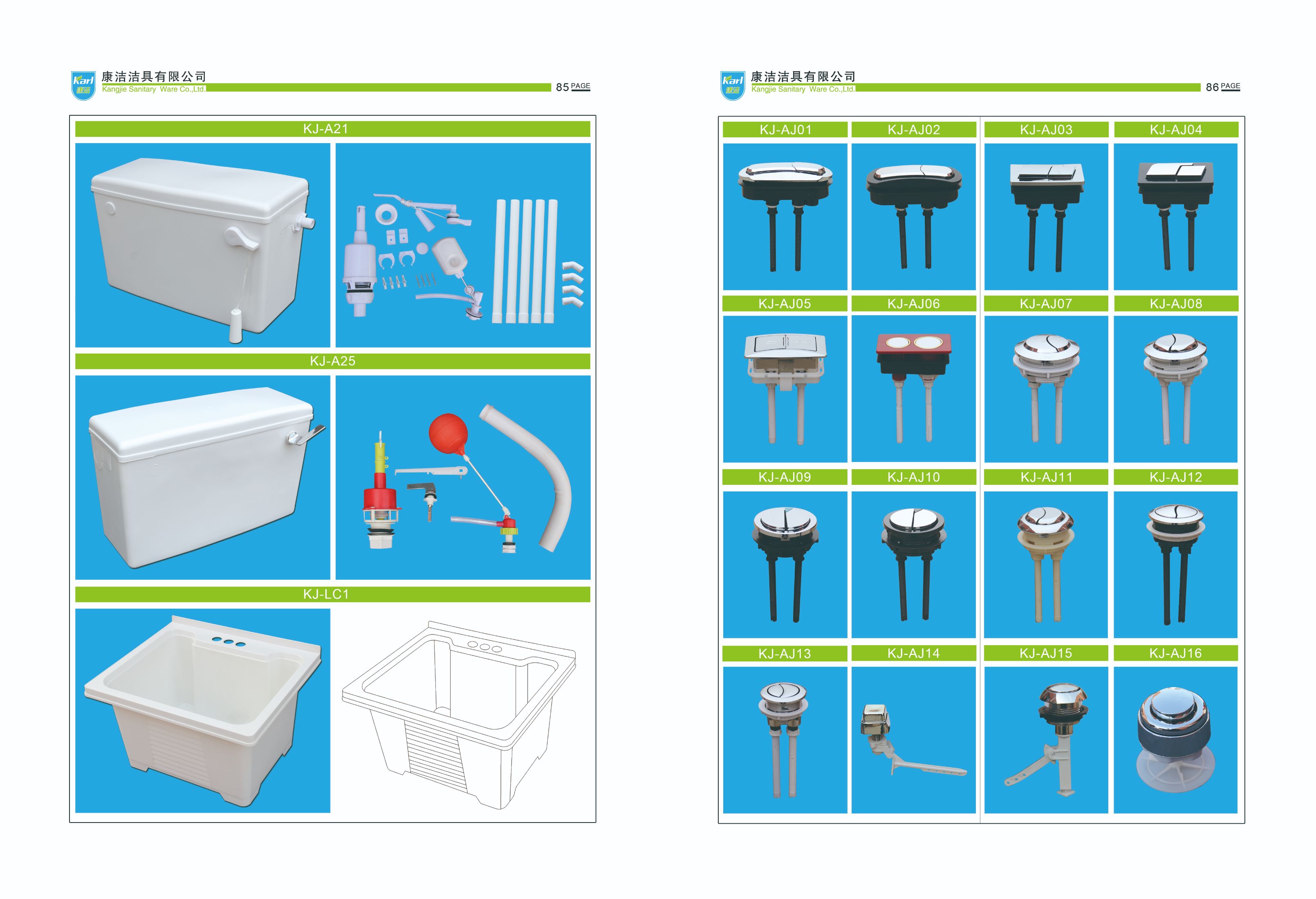 Karl 康洁

康洁洁具有限公司
Kangjie Sanitary Ware Co.,Ltd.

85 PAGE

KJ-A21

KJ-A25

KJ-LC1

Karl 康洁

康洁洁具有限公司
Kangjie Sanitary Ware Co.,Ltd.

86 PAGE

KJ-AJ01
KJ-AJ02
KJ-AJ03
KJ-AJ04

KJ-AJ05
KJ-AJ06
KJ-AJ07
KJ-AJ08

KJ-AJ09
KJ-AJ10
KJ-AJ11
KJ-AJ12

KJ-AJ13
KJ-AJ14
KJ-AJ15
KJ-AJ16