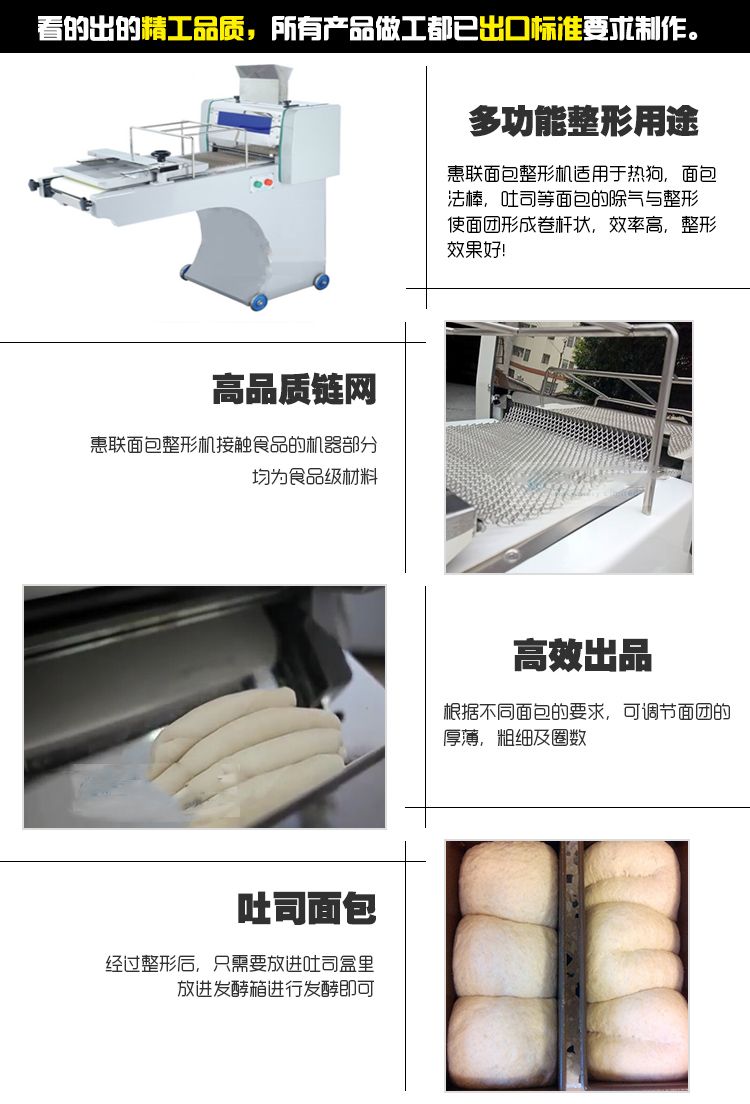 看的出的精工品质，所有产品做工都已出口标准要求制作。

多功能整形用途

惠联面包整形机适用于热狗，面包法棒，吐司等面包的除气与整形使面团形成卷杆状，效率高，整形效果好!

高品质链网

惠联面包整形机接触食品的机器部分均为食品级材料

高效出品

根据不同面包的要求，可调节面团的厚薄，粗细及圈数

吐司面包

经过整形后，只需要放进吐司盒里放进发酵箱进行发酵即可