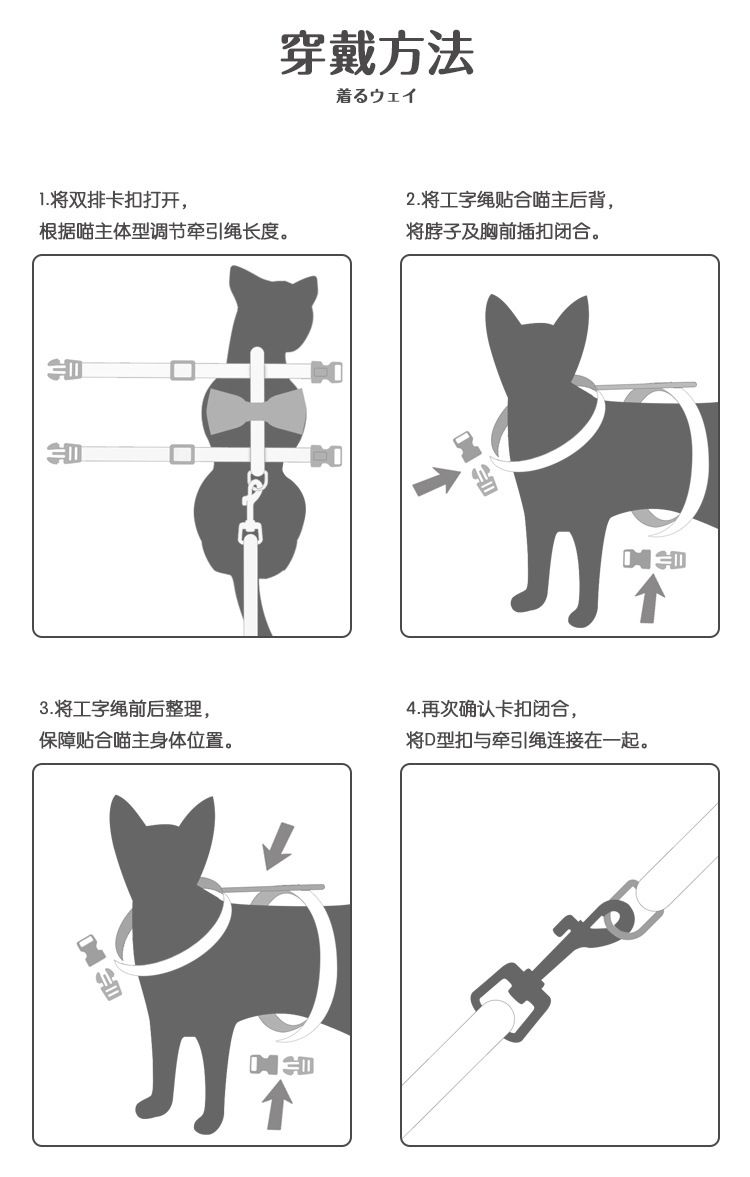 穿戴方法
着るウェイ

1.将双排卡扣打开，
根据喵主体型调节牵引绳长度。

2.将工字绳贴合喵主后背，
将脖子及胸前插扣闭合。

3.将工字绳前后整理，
保障贴合喵主身体位置。

4.再次确认卡扣闭合，
将D型扣与牵引绳连接在一起。