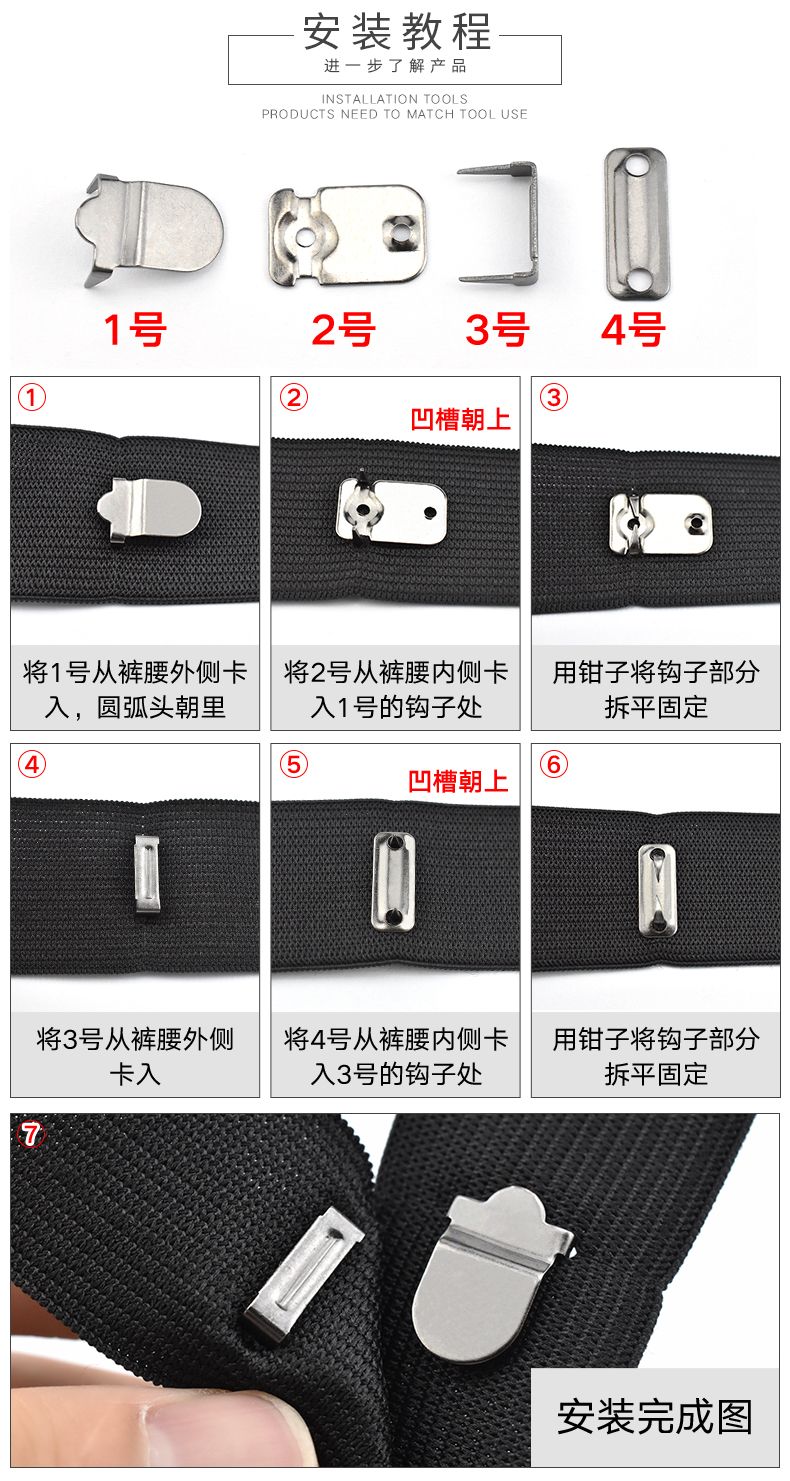 安装教程
进一步了解产品

INSTALLATION TOOLS
PRODUCTS NEED TO MATCH TOOL USE

1号

2号

3号

4号

①

将1号从裤腰外侧卡入，圆弧头朝里

②

凹槽朝上

将2号从裤腰内侧卡入1号的钩子处

③

用钳子将钩子部分拆平固定

④

将3号从裤腰外侧卡入

⑤

凹槽朝上

将4号从裤腰内侧卡入3号的钩子处

⑥

用钳子将钩子部分拆平固定

⑦

安装完成图