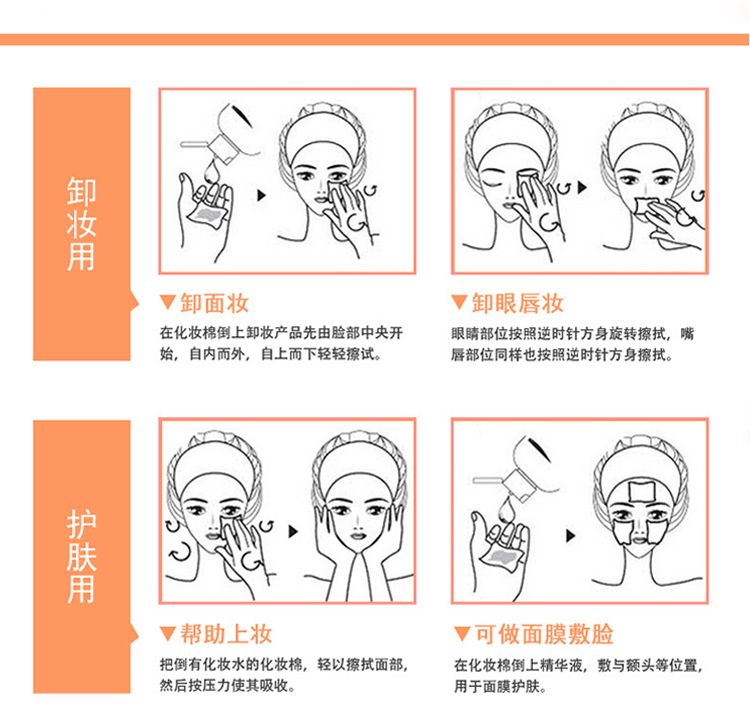 卸妆用

▼卸面妆
在化妆棉倒上卸妆产品先由脸部中央开始，自内而外，自上而下轻轻擦试。

▼卸眼唇妆
眼睛部位按照逆时针方身旋转擦拭，嘴唇部位同样也按照逆时针方身擦拭。

护肤用

▼帮助上妆
把倒有化妆水的化妆棉，轻以擦拭面部，然后按压力使其吸收。

▼可做面膜敷脸
在化妆棉倒上精华液，敷与额头等位置，用于面膜护肤。