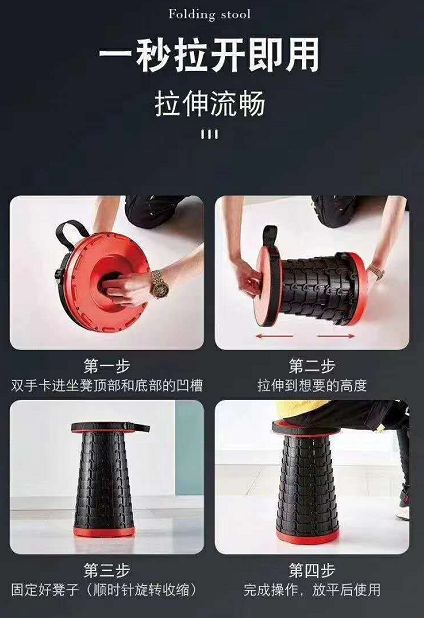 Folding stool

一秒拉开即用

拉伸流畅

第一步
双手卡进坐凳顶部和底部的凹槽

第二步
拉伸到想要的高度

第三步
固定好凳子（顺时针旋转收缩）

第四步
完成操作，放平后使用