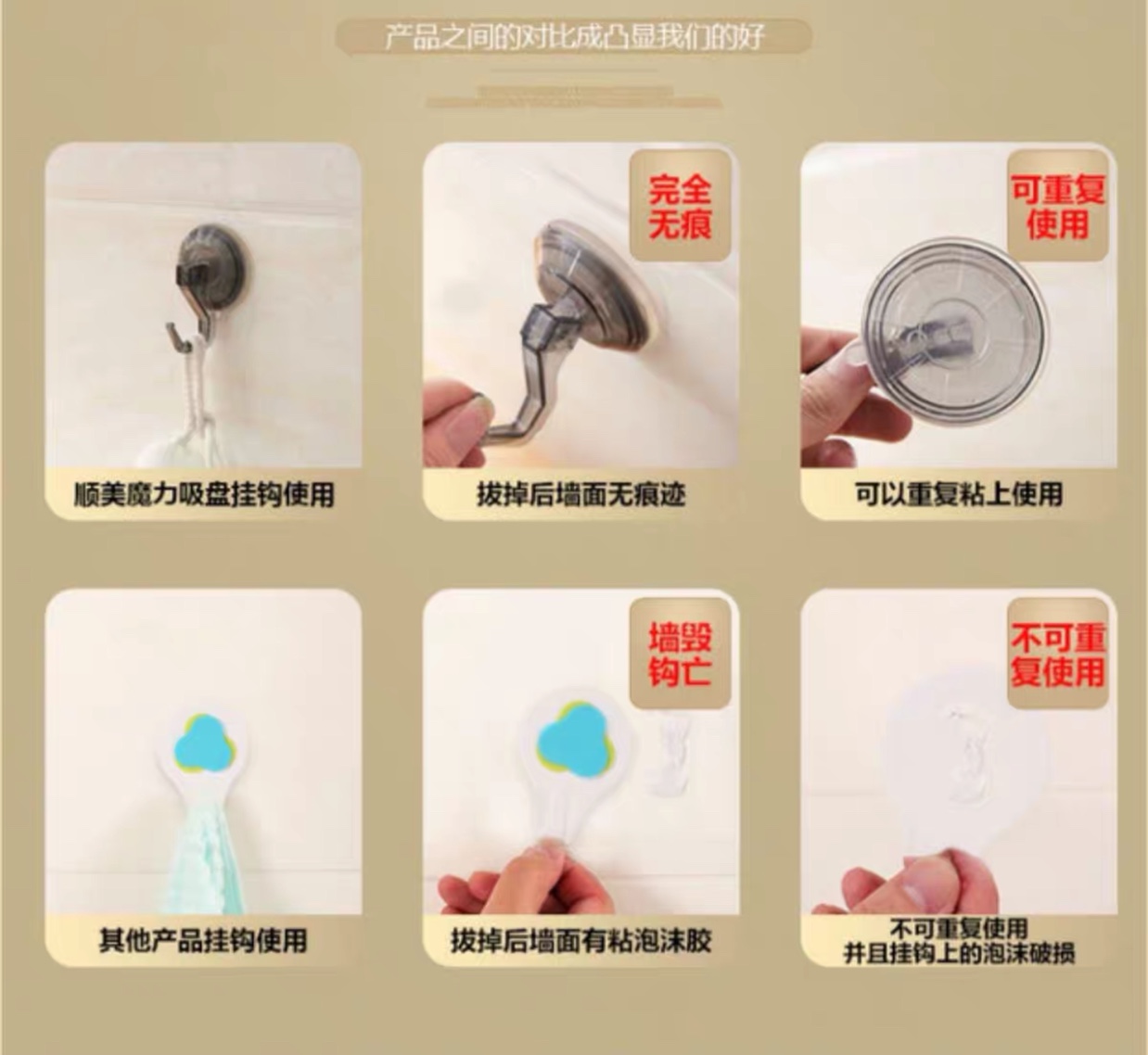 产品之间的对比成凸显我们的好

顺美魔力吸盘挂钩使用

完全无痕

拔掉后墙面无痕迹

可重复使用

可以重复粘上使用

其他产品挂钩使用

墙毁钩亡

拔掉后墙面有粘泡沫胶

不可重复使用

不可重复使用
并且挂钩上的泡沫破损