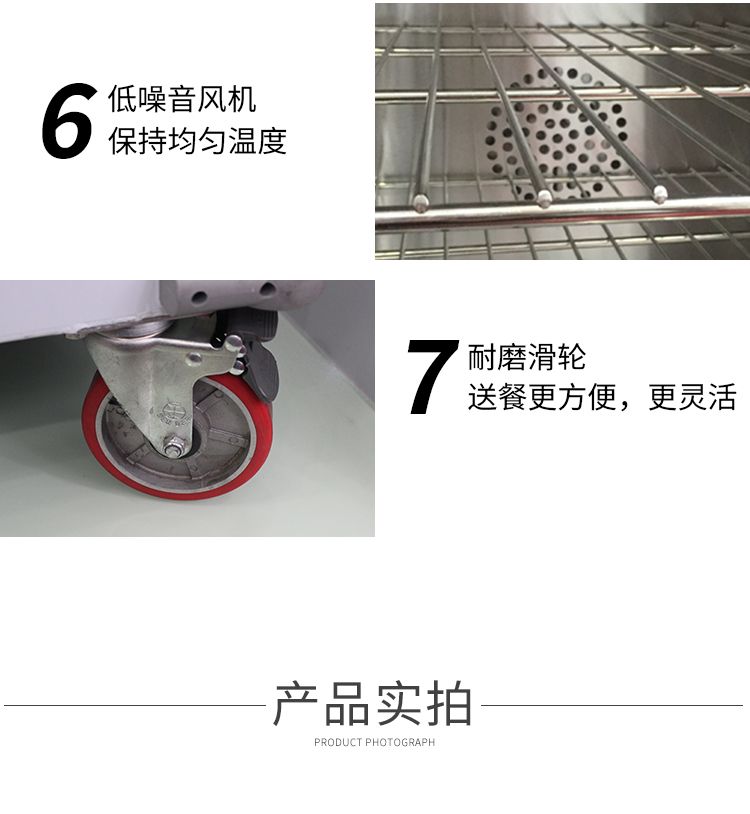 6 低噪音风机
保持均匀温度

7 耐磨滑轮
送餐更方便，更灵活

产品实拍
PRODUCT PHOTOGRAPH