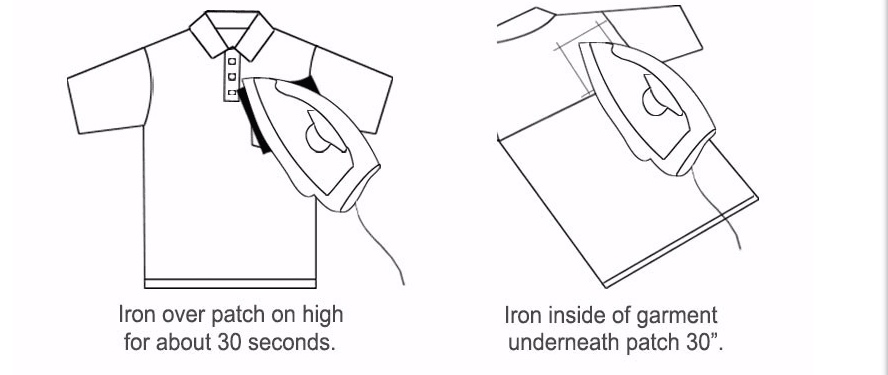 Iron over patch on high for about 30 seconds.

Iron inside of garment underneath patch 30”.