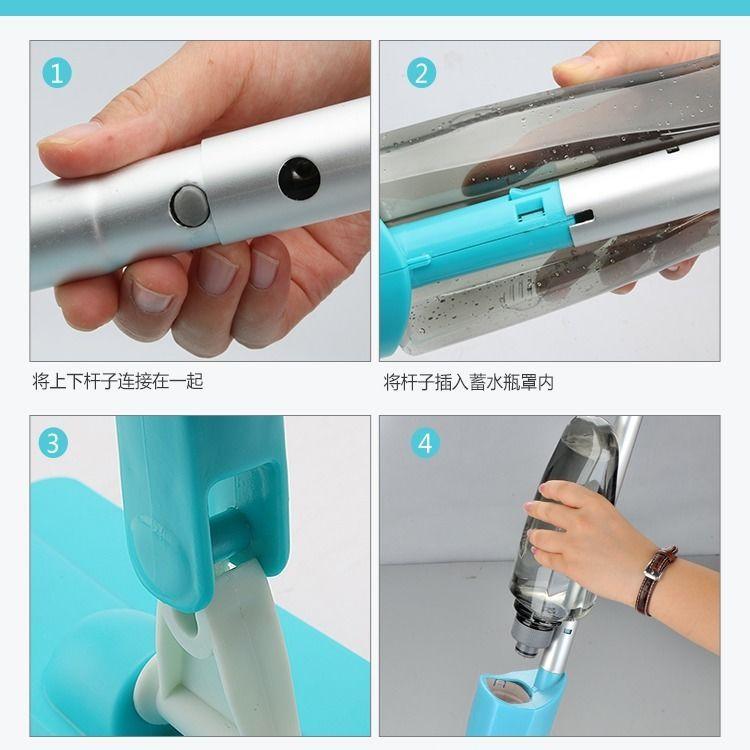 1

将上下杆子连接在一起

2

将杆子插入蓄水瓶罩内

3

4