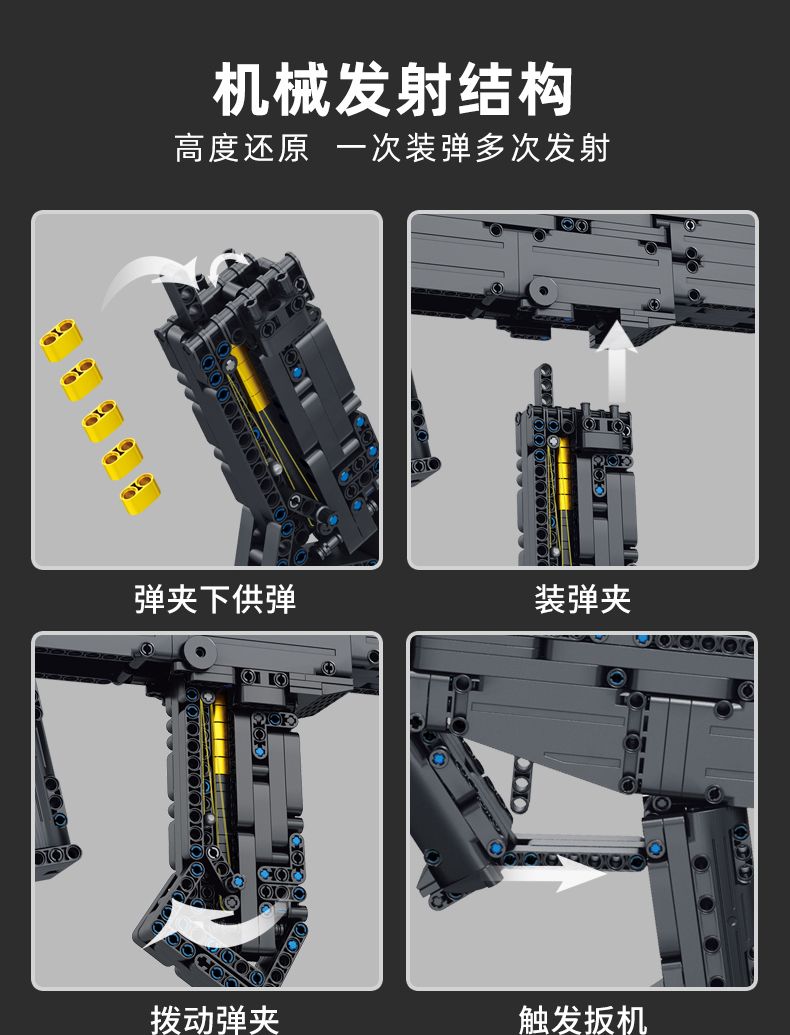 机械发射结构

高度还原 一次装弹多次发射

弹夹下供弹

装弹夹

拨动弹夹

触发扳机