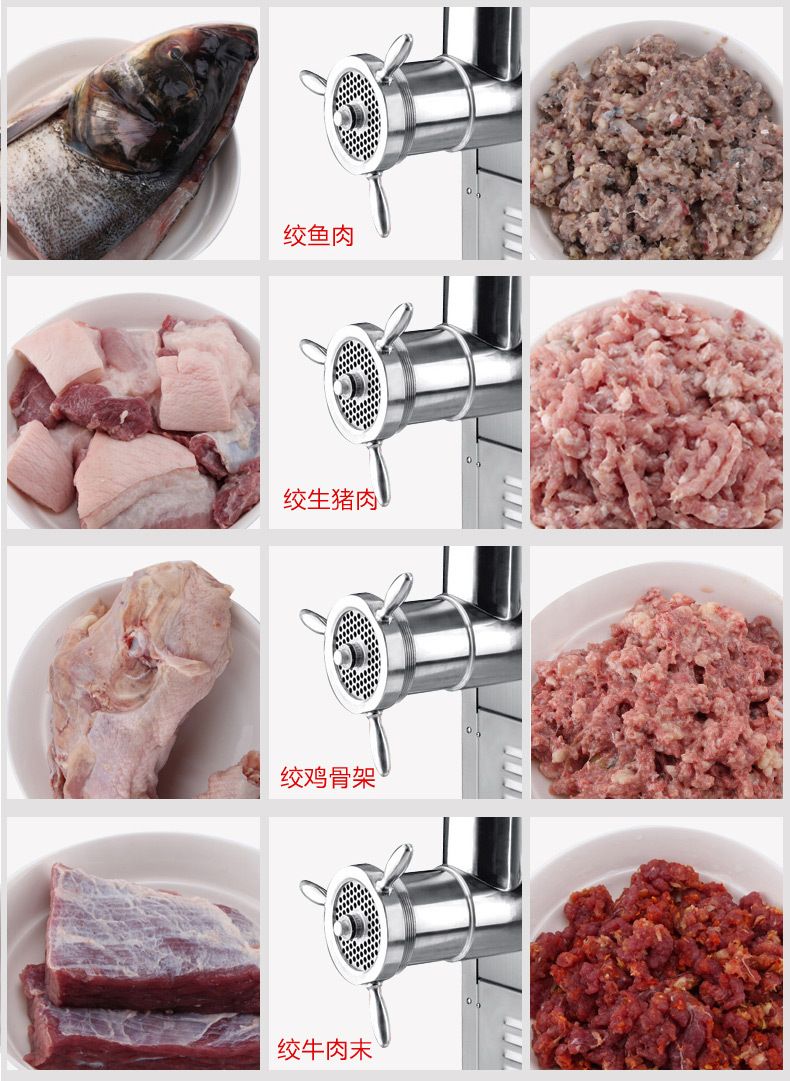 绞鱼肉

绞生猪肉

绞鸡骨架

绞牛肉末