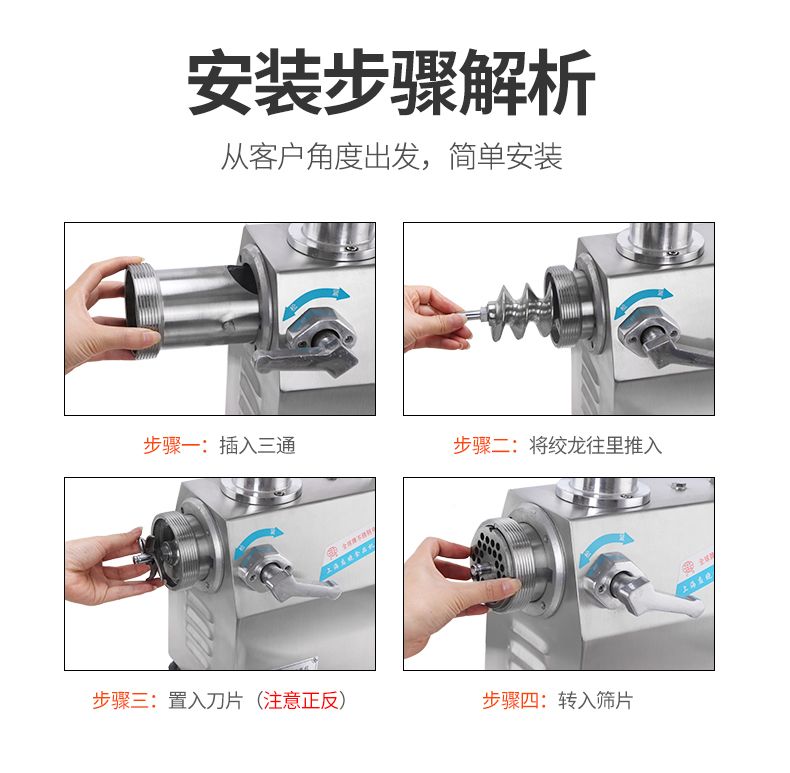 安装步骤解析

从客户角度出发，简单安装

步骤一：插入三通

步骤二：将绞龙往里推入

步骤三：置入刀片（注意正反）

步骤四：转入筛片