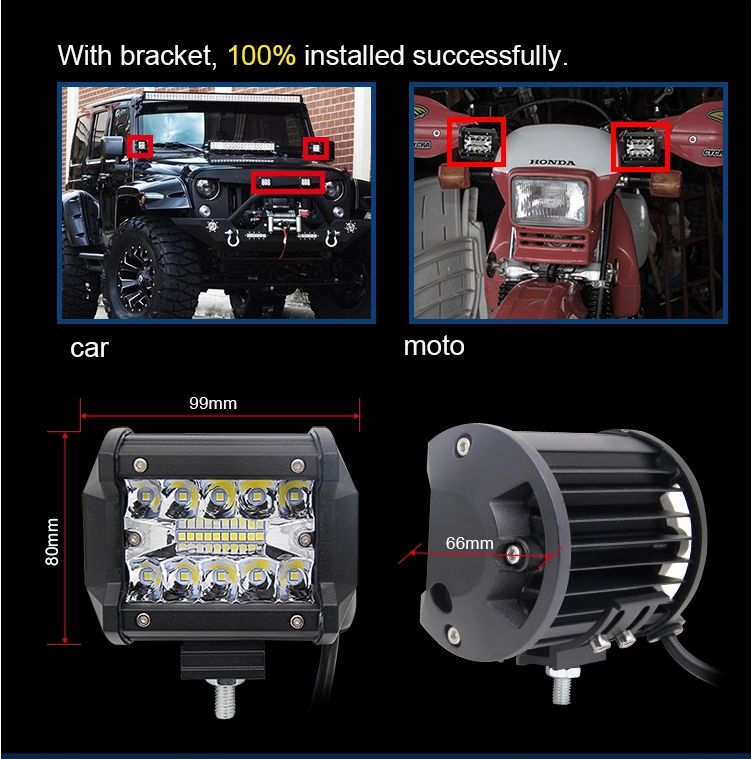 With bracket, 100% installed successfully.

HONDA

car

moto

99mm

80mm

66mm