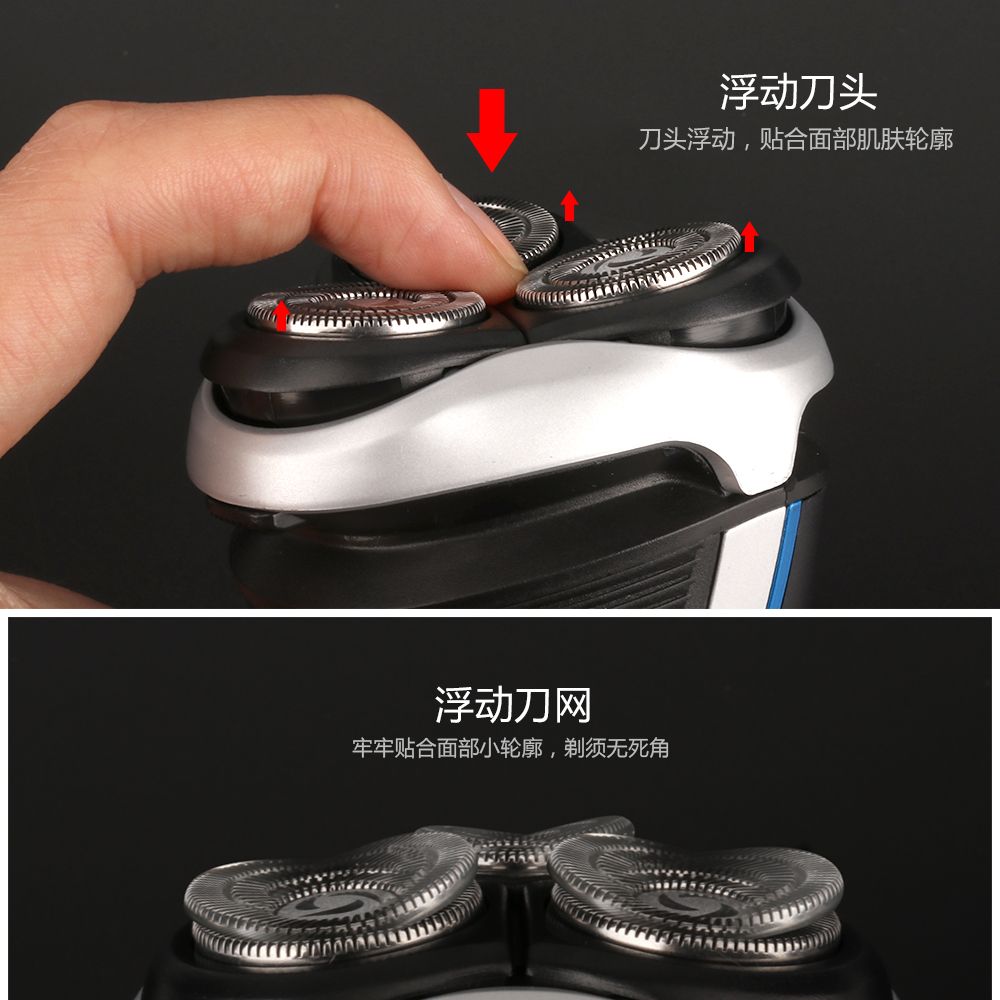 浮动刀头
刀头浮动，贴合面部肌肤轮廓

浮动刀网
牢牢贴合面部小轮廓，剃须无死角