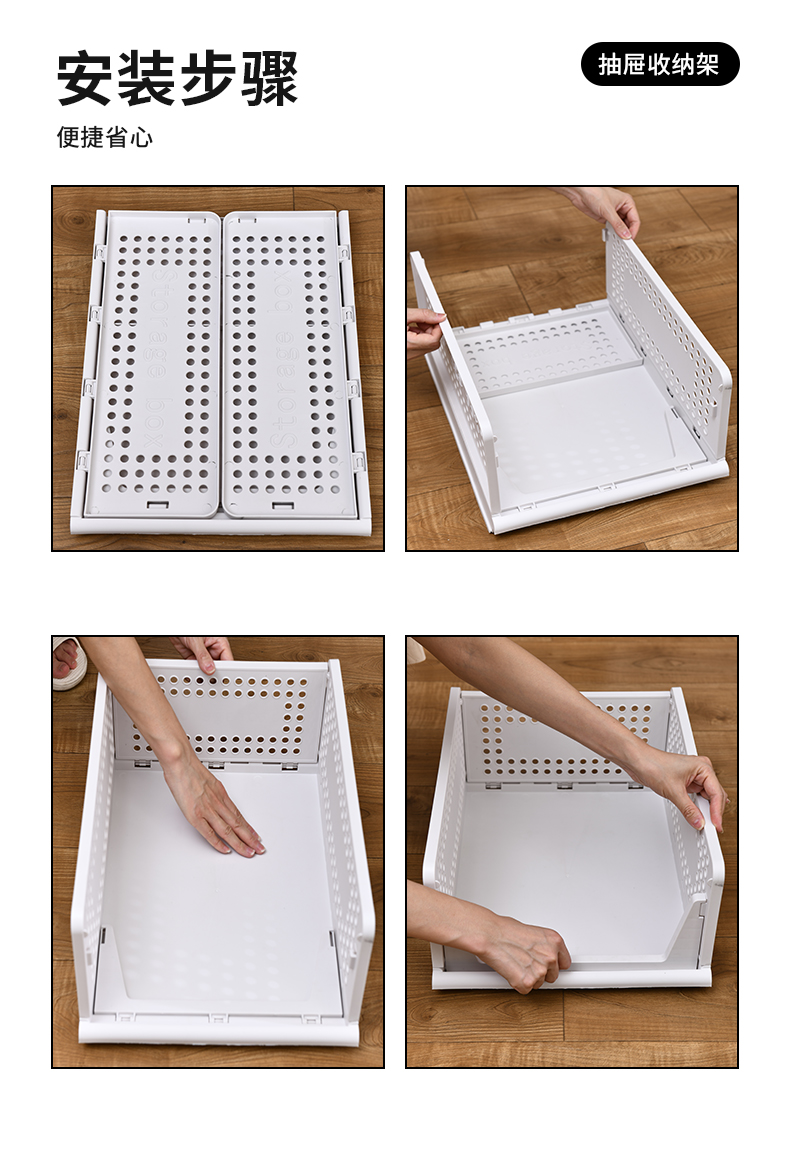 安装步骤

抽屉收纳架

便捷省心

Storage box

Storage box