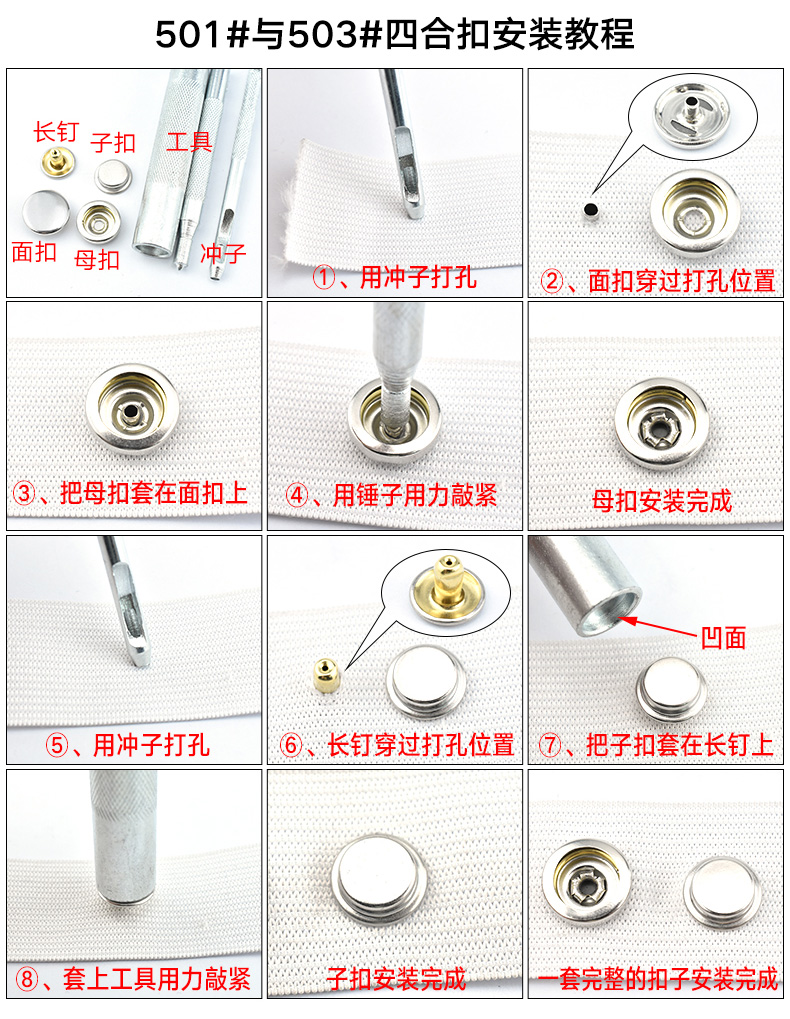 501#与503#四合扣安装教程

长钉
子扣
工具
面扣
母扣
冲子

①、用冲子打孔

②、面扣穿过打孔位置

③、把母扣套在面扣上

④、用锤子用力敲紧

母扣安装完成

⑤、用冲子打孔

⑥、长钉穿过打孔位置

凹面
⑦、把子扣套在长钉上

⑧、套上工具用力敲紧

子扣安装完成

一套完整的扣子安装完成