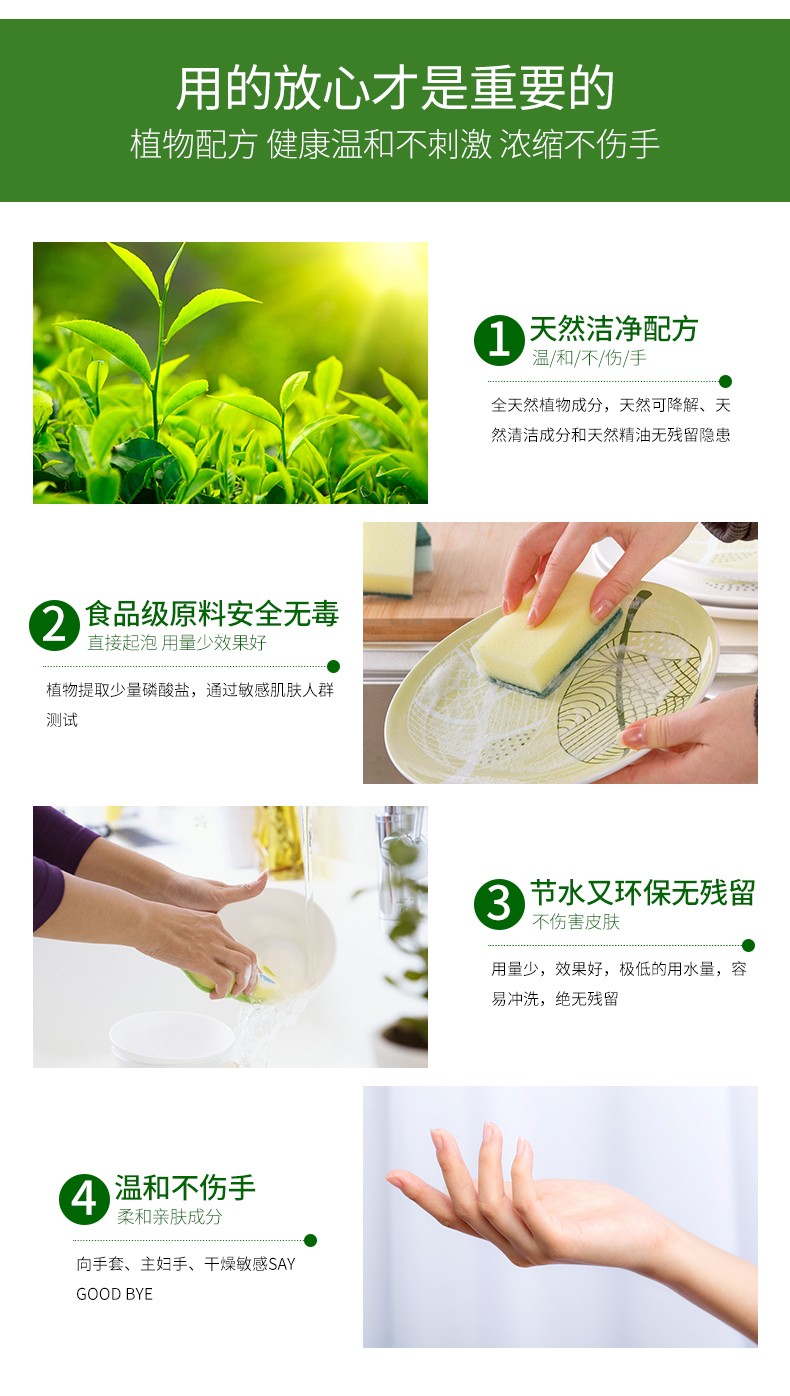 用的放心才是重要的
植物配方 健康温和不刺激 浓缩不伤手

1 天然洁净配方
温/和/不/伤/手

全天然植物成分，天然可降解、天然清洁成分和天然精油无残留隐患

2 食品级原料安全无毒
直接起泡 用量少效果好

植物提取少量磷酸盐，通过敏感肌肤人群测试

3 节水又环保无残留
不伤害皮肤

用量少，效果好，极低的用水量，容易冲洗，绝无残留

4 温和不伤手
柔和亲肤成分

向手套、主妇手、干燥敏感SAY GOOD BYE